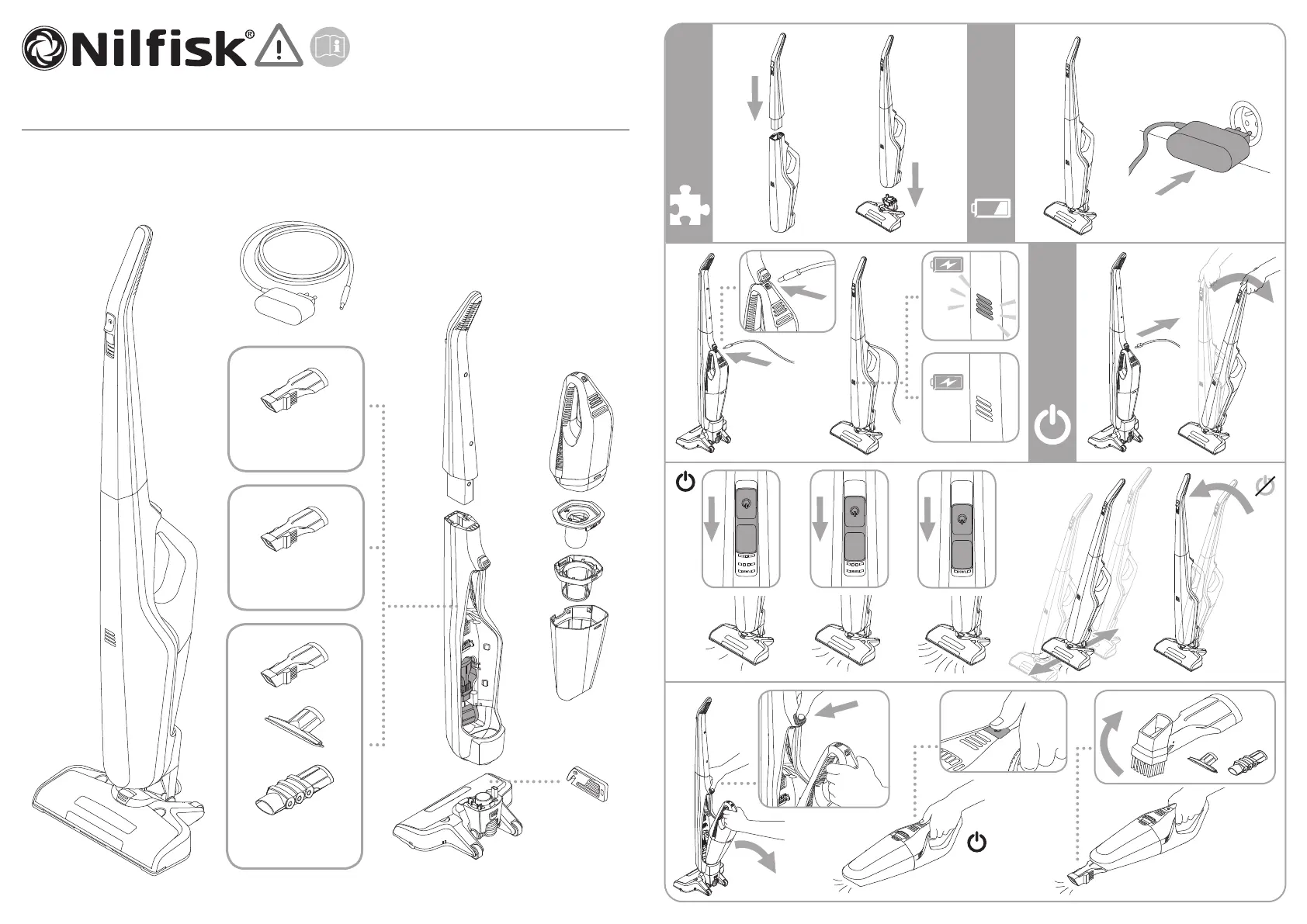 Nilfisk®