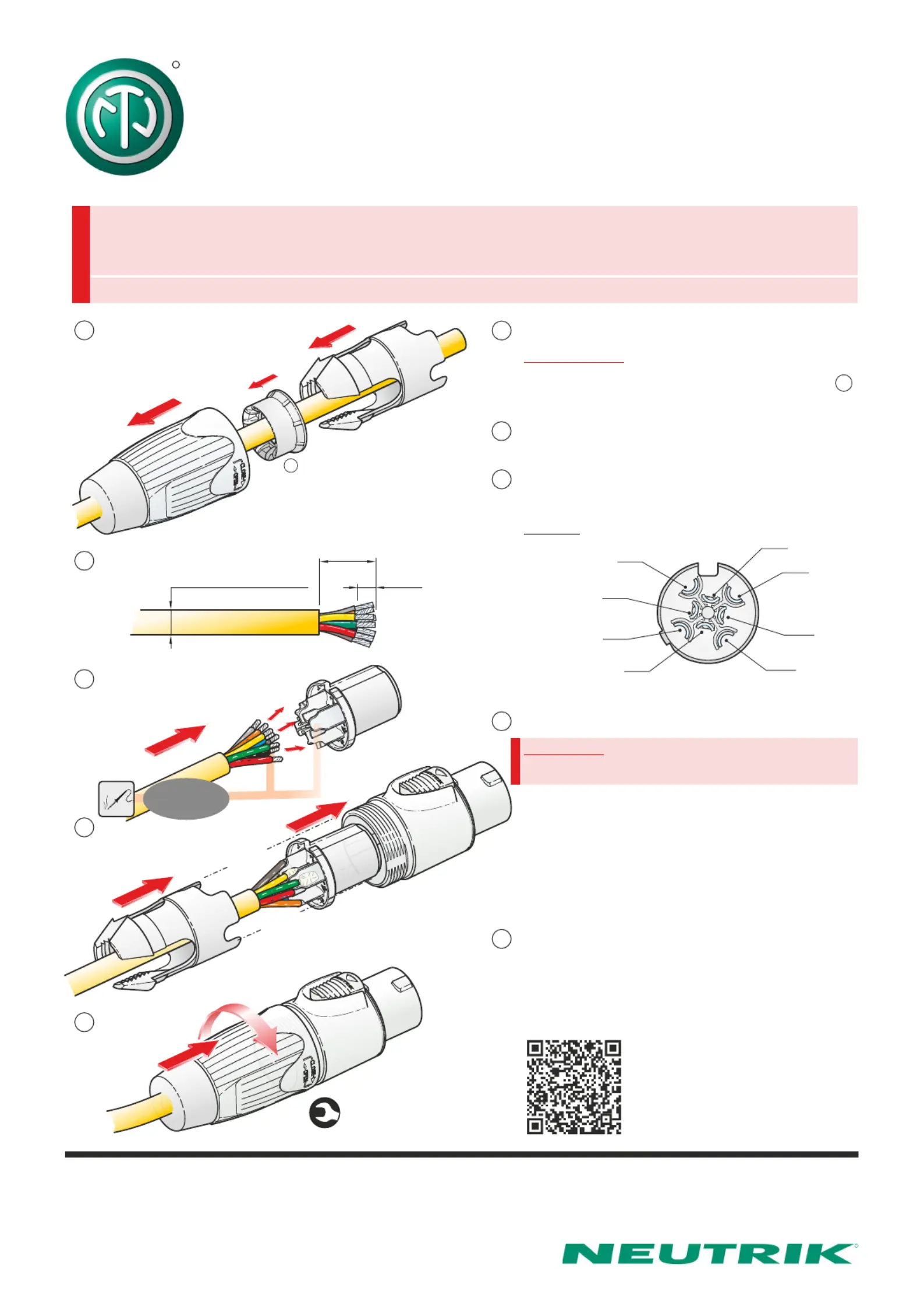 NEUTRIK