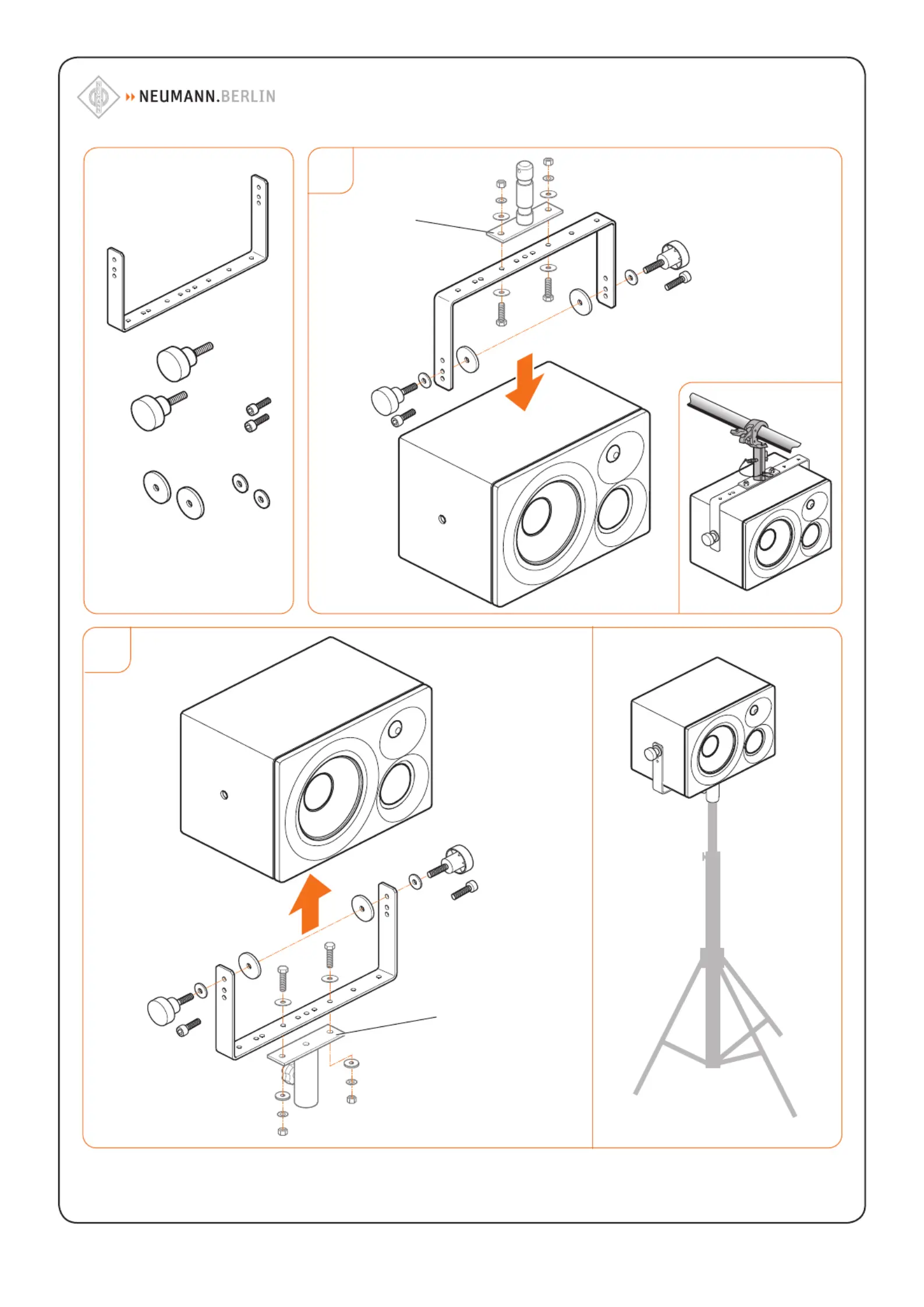 NEUMANN.BERLIN