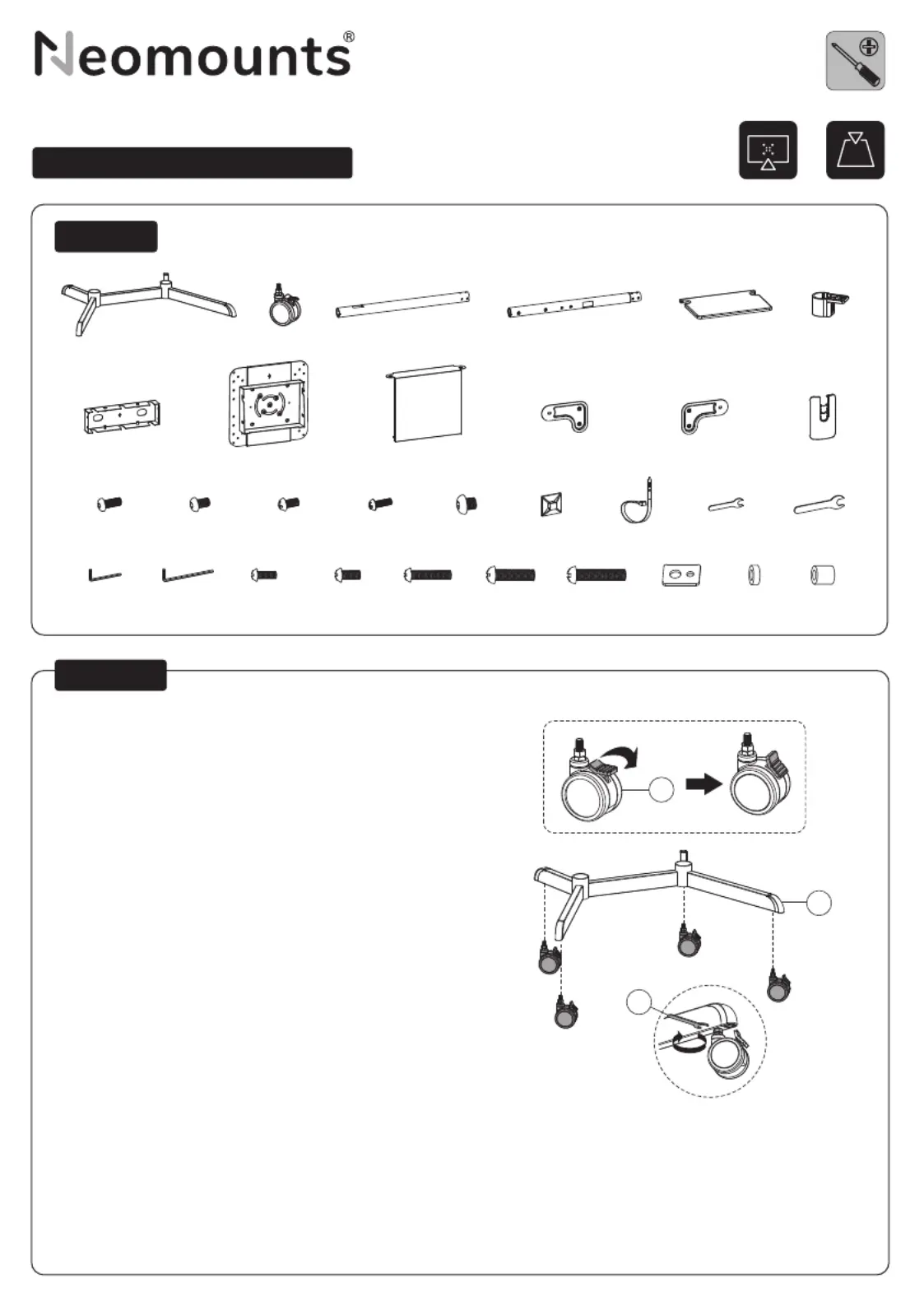 Neomounts®