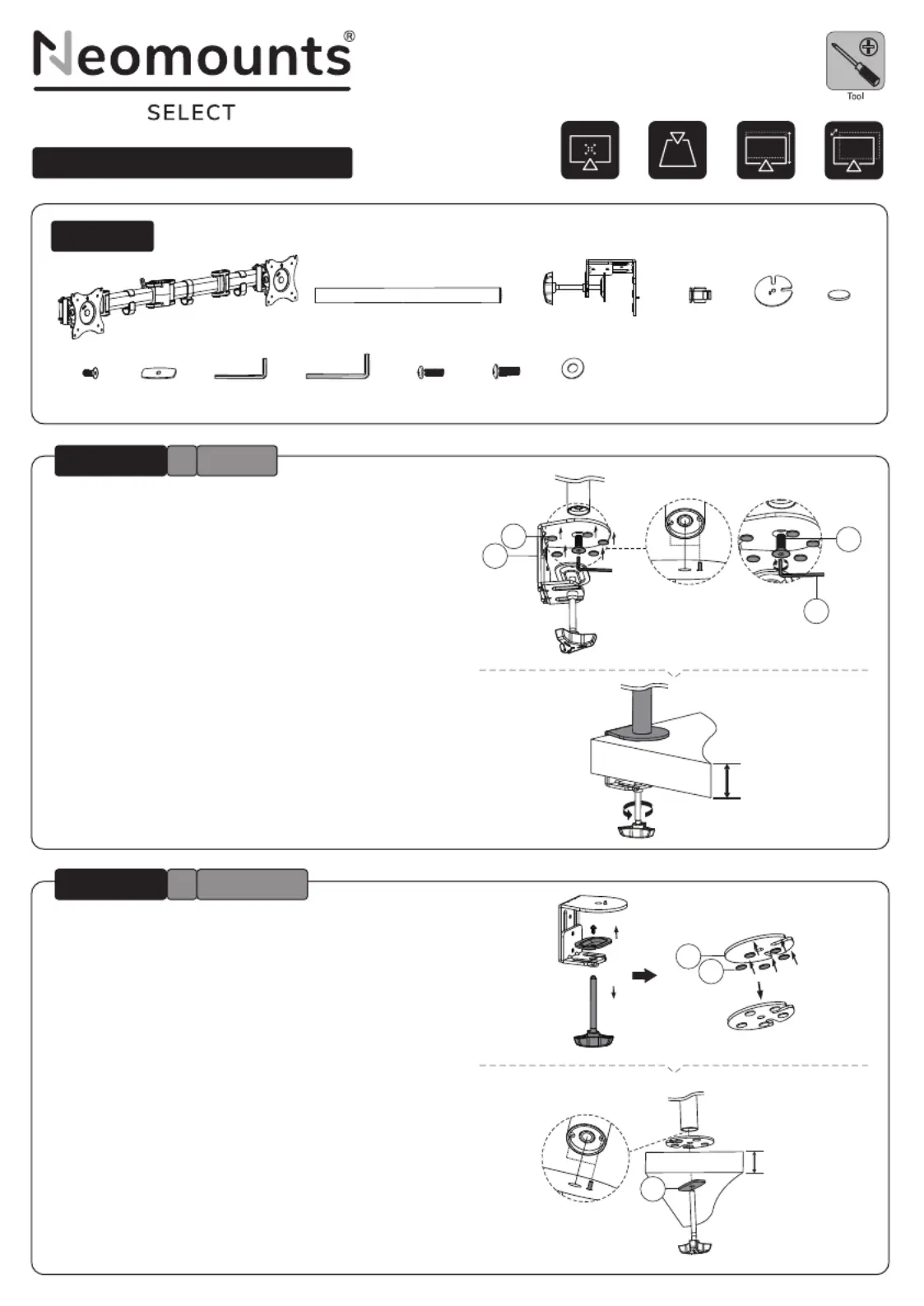 Neomounts®

SELECT

Tool