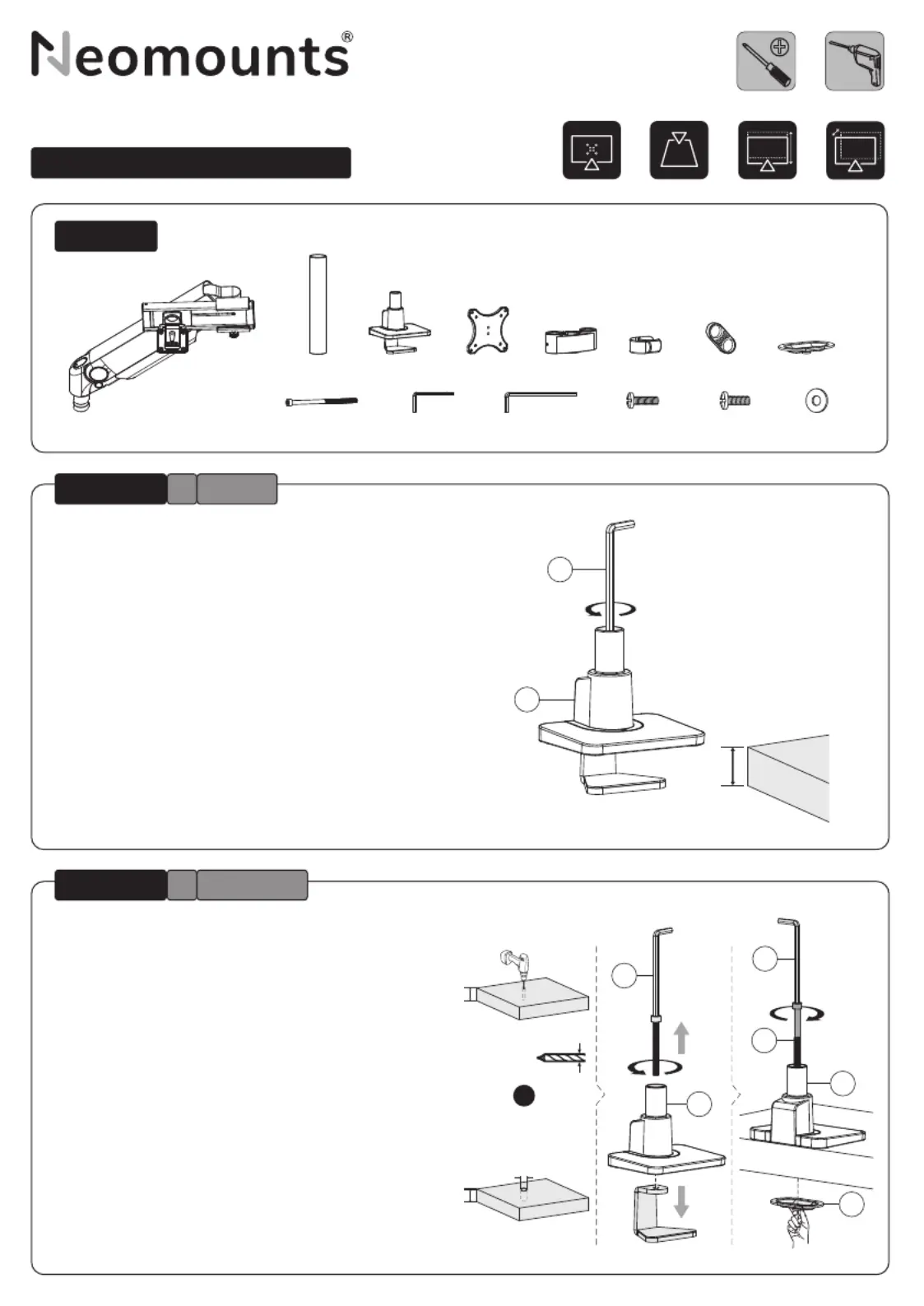 Neomounts®