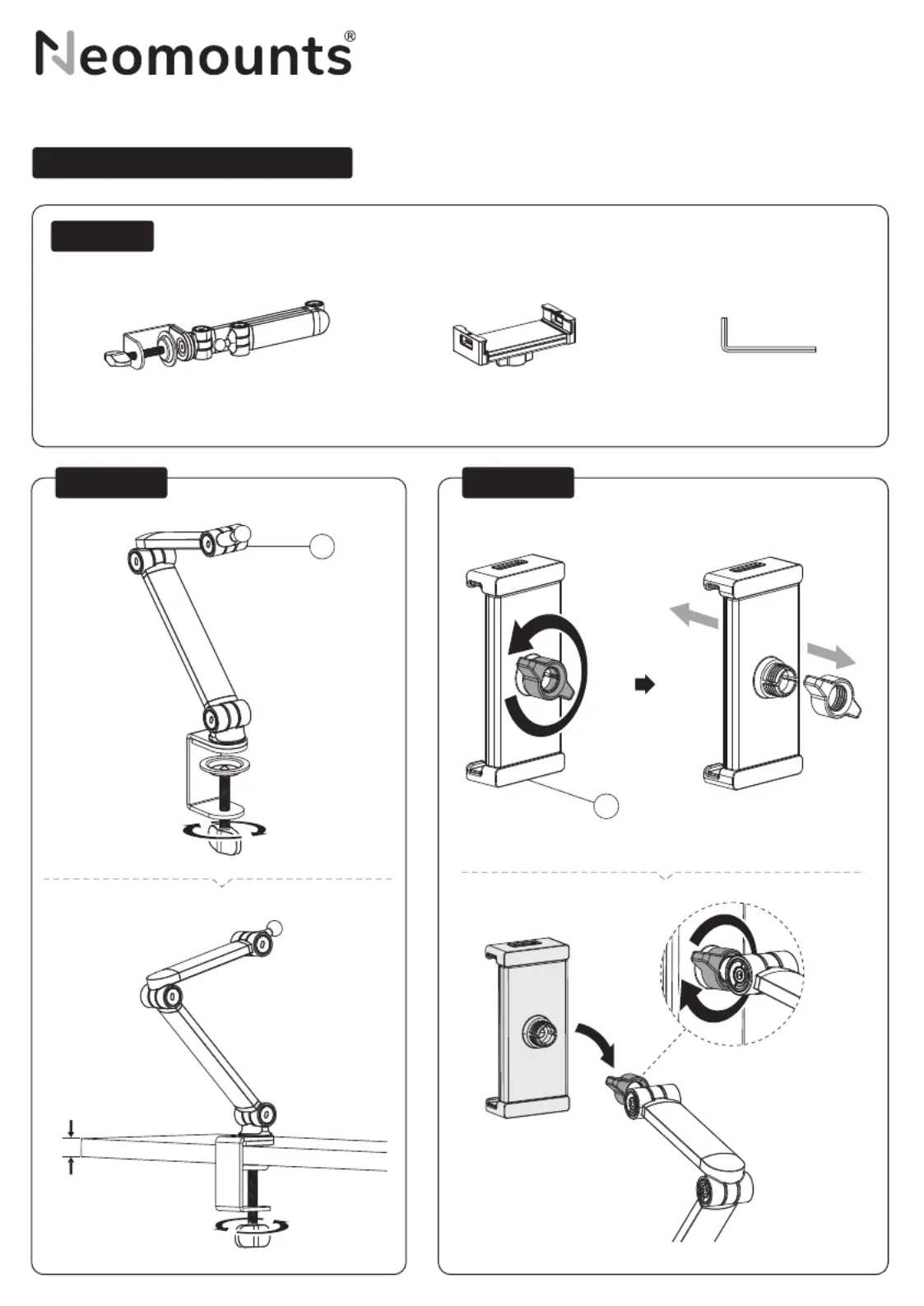 Neomounts®