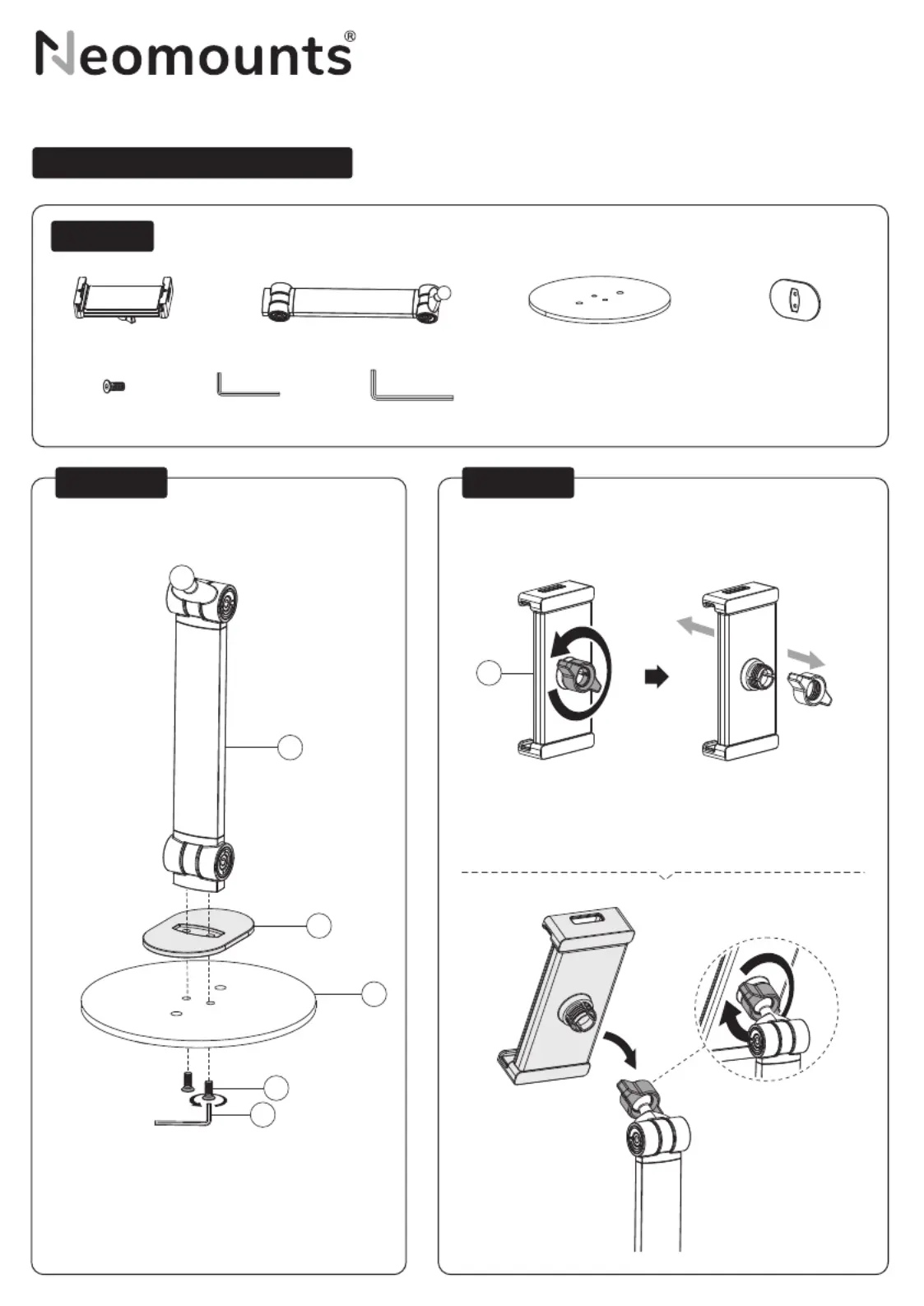 Neomounts®