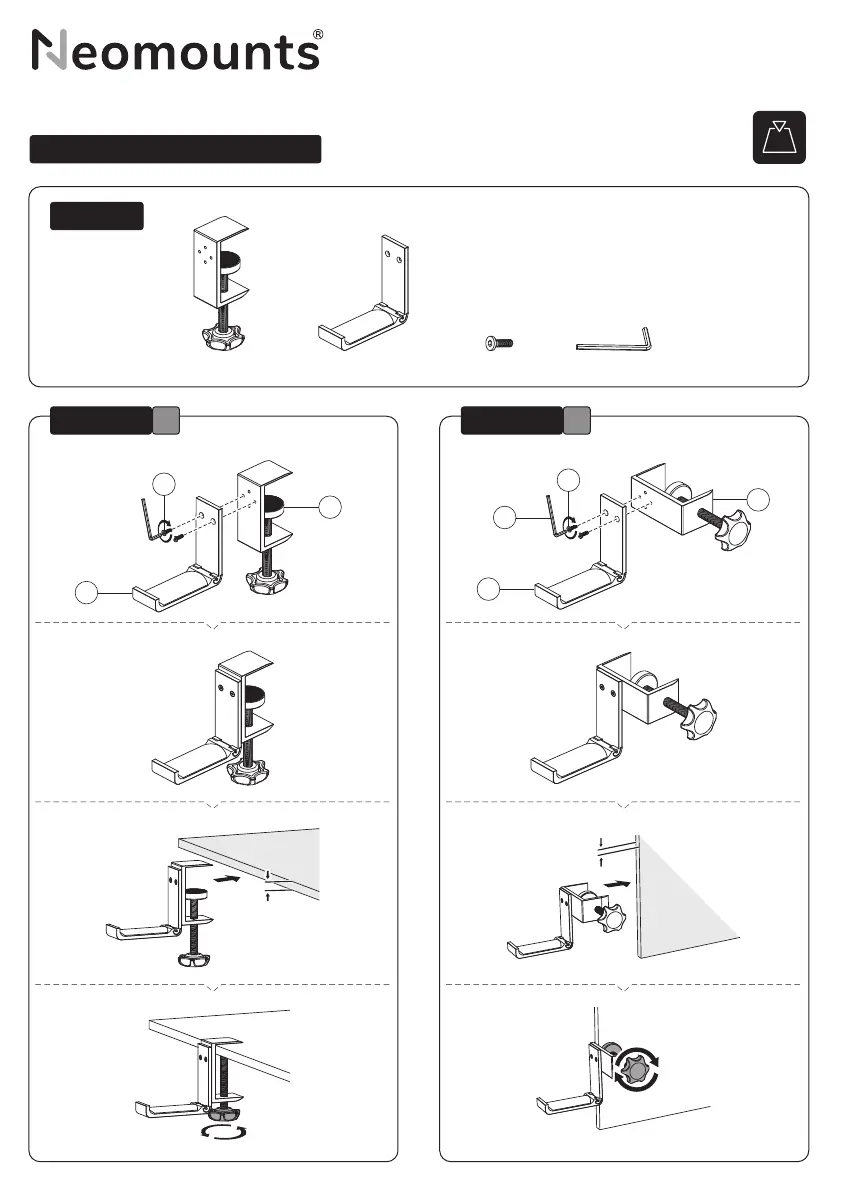 Neomounts®