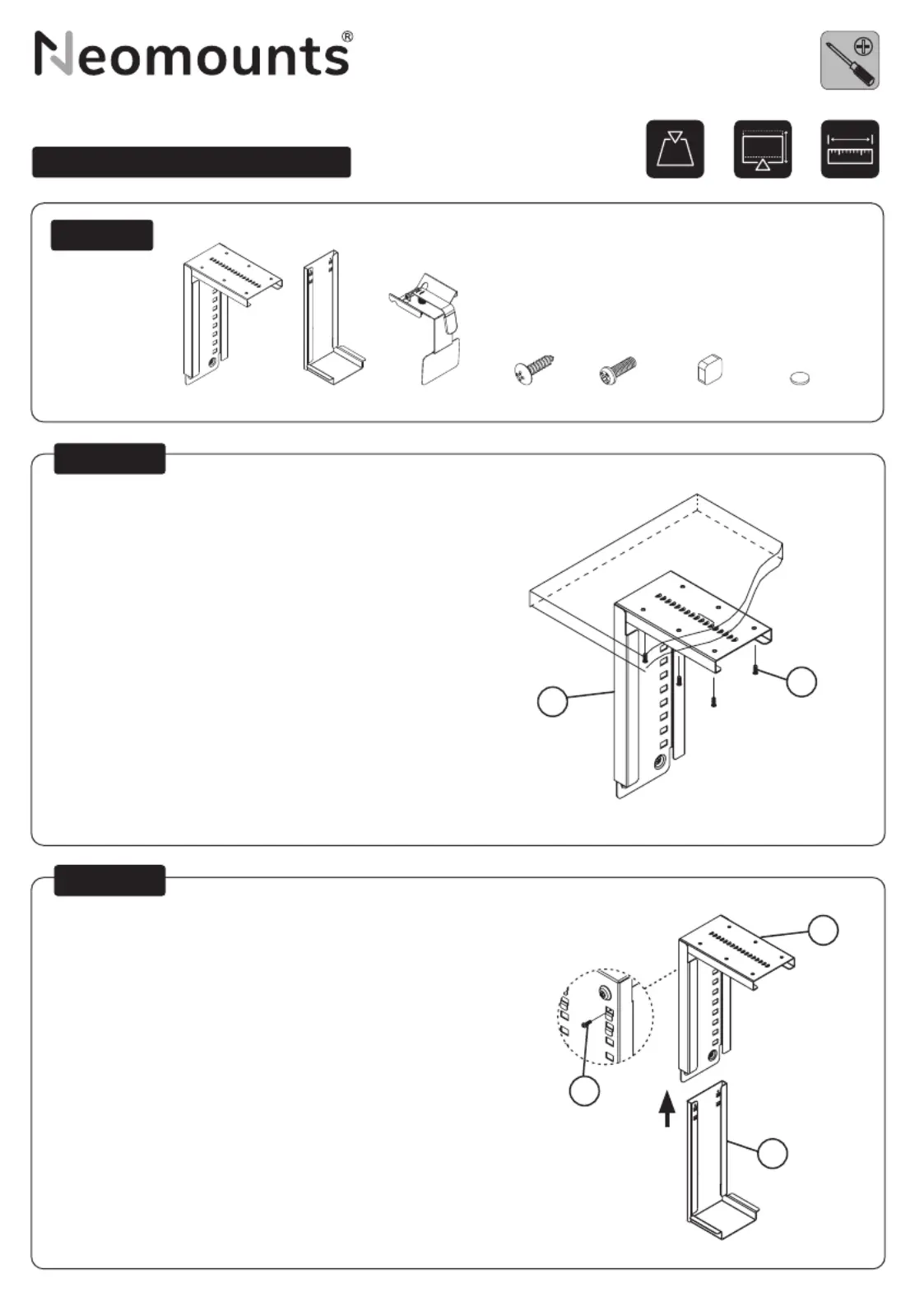 Neomounts®