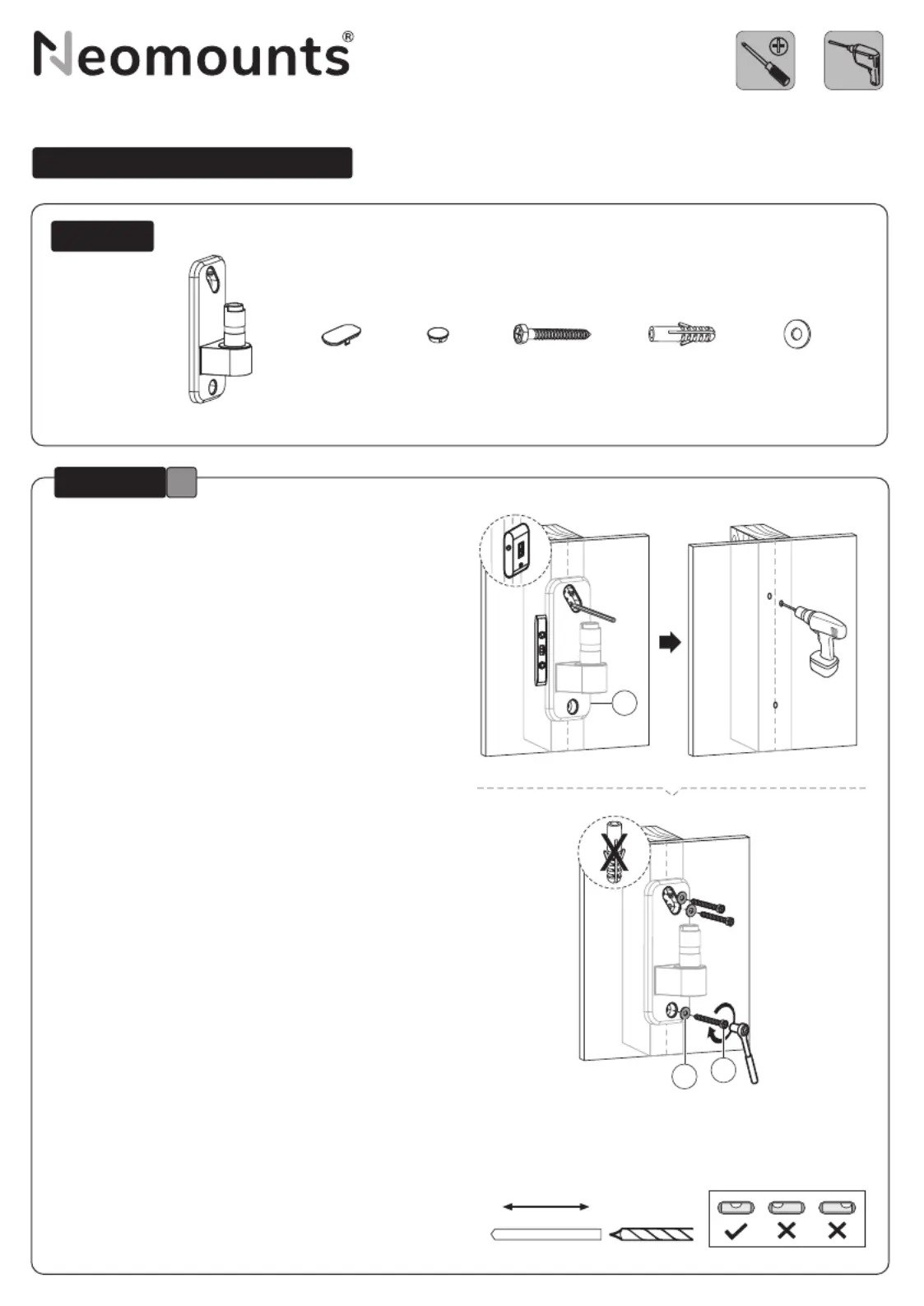 Neomounts®