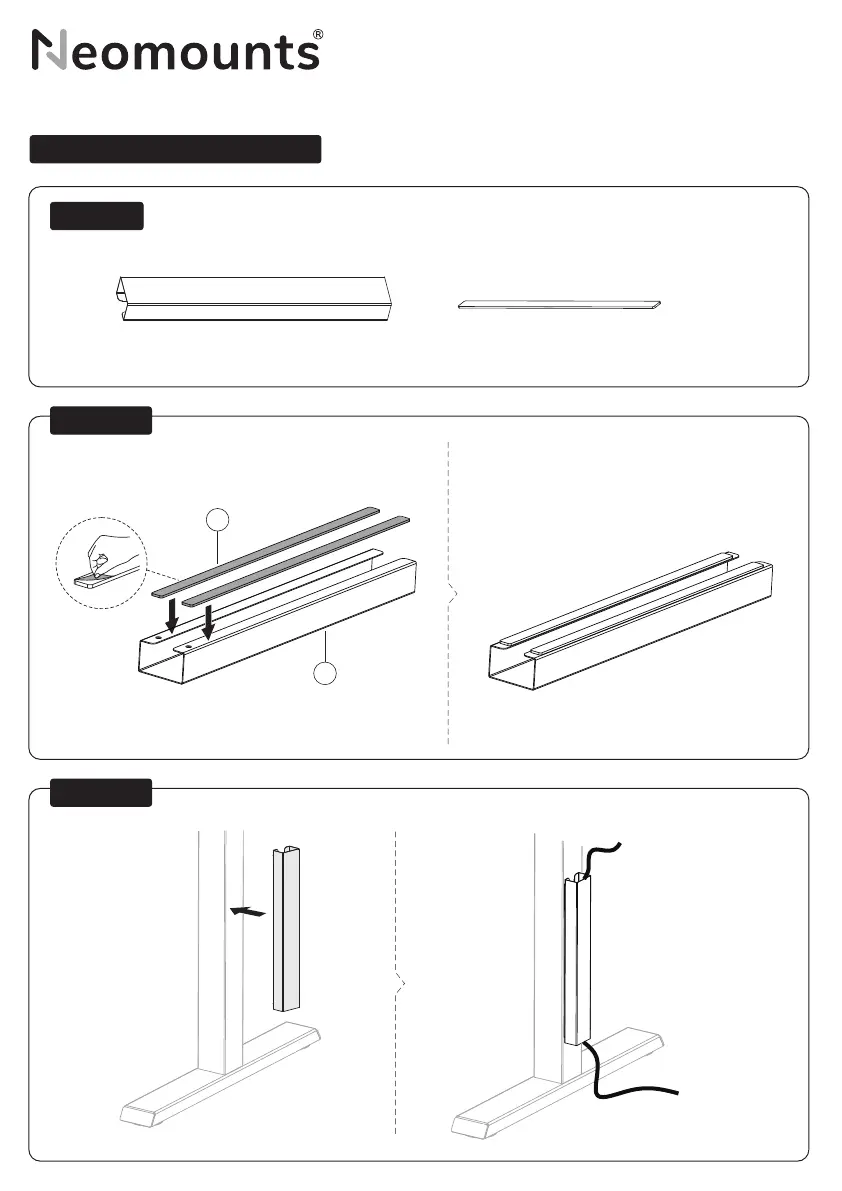 Neomounts®