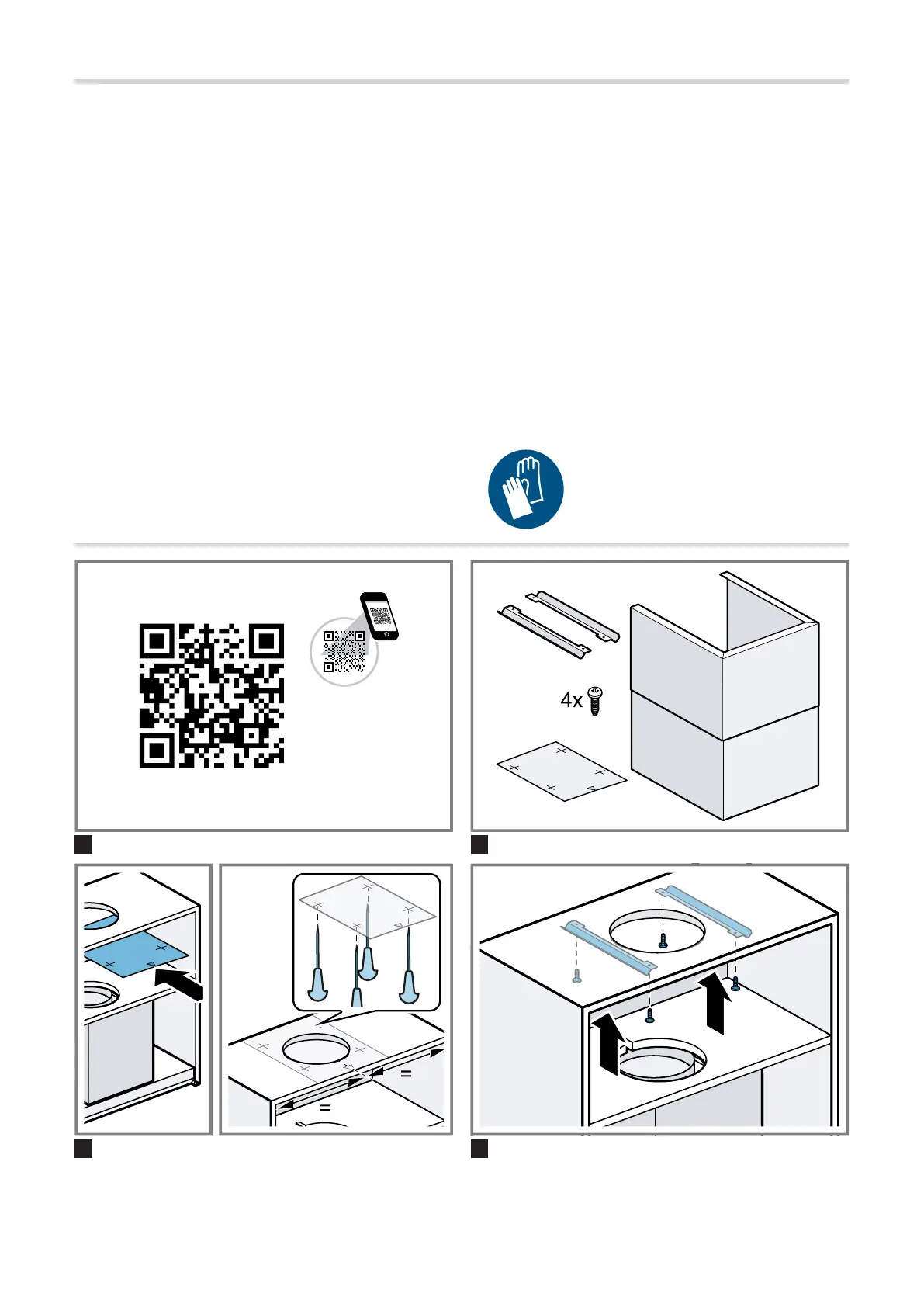 4x

=

=