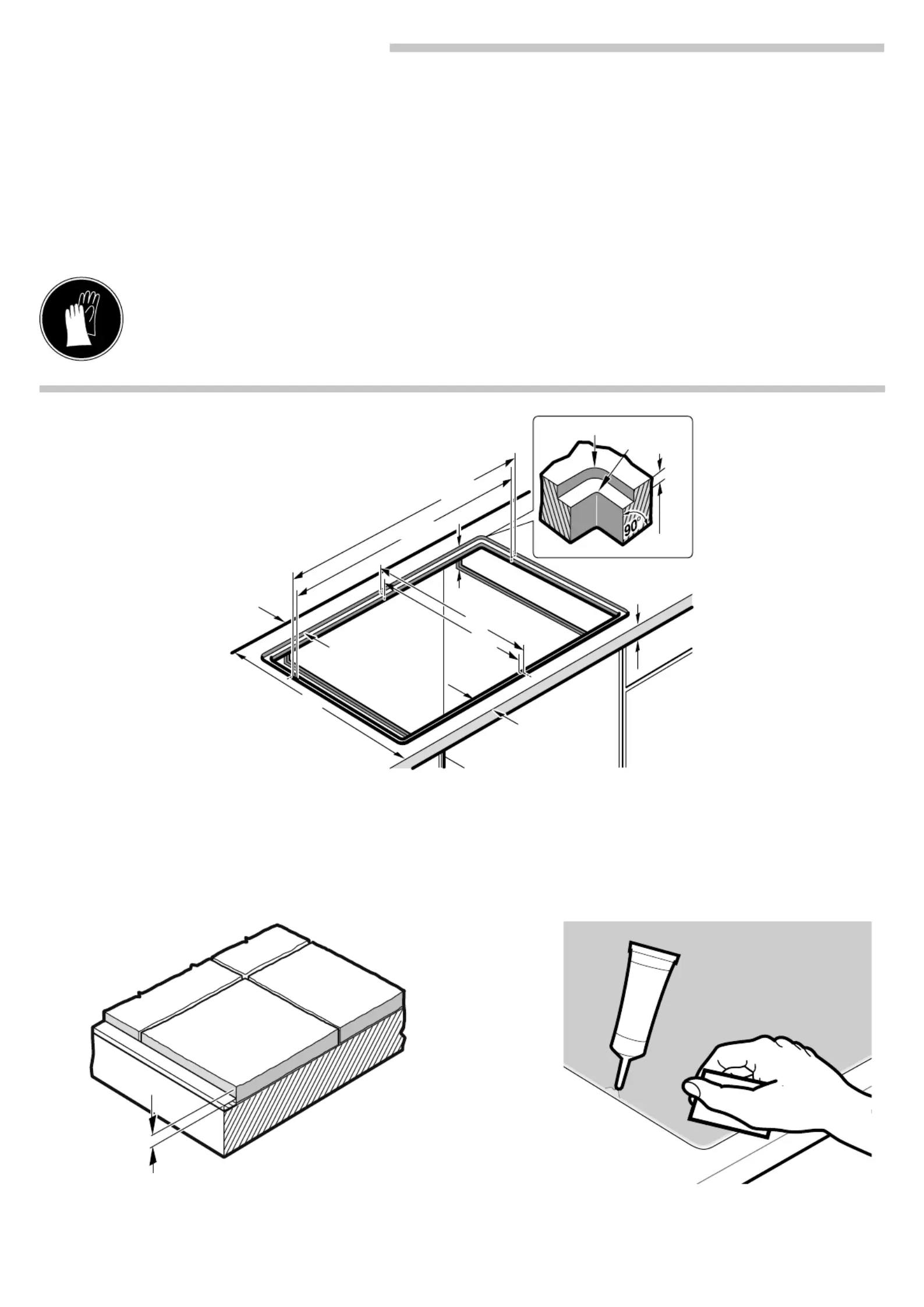 90°