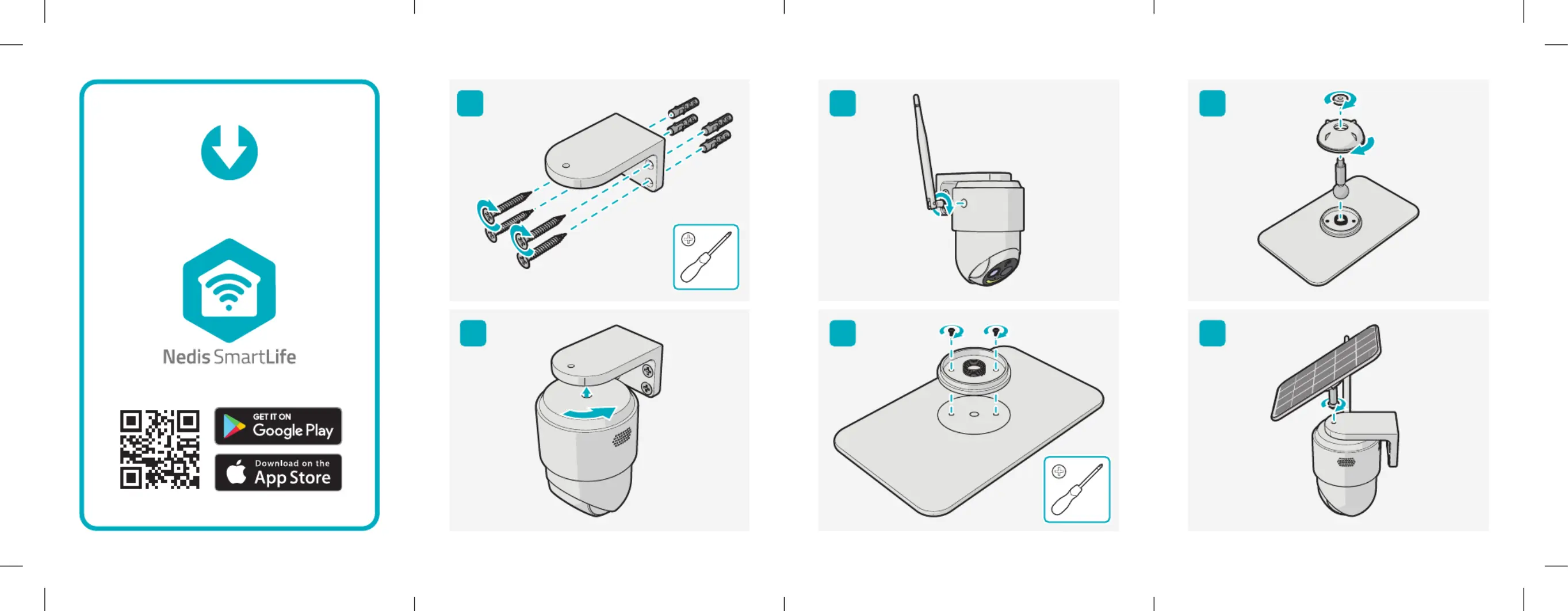 Nedis SmartLife

GET IT ON
Google Play

Download on the
App Store