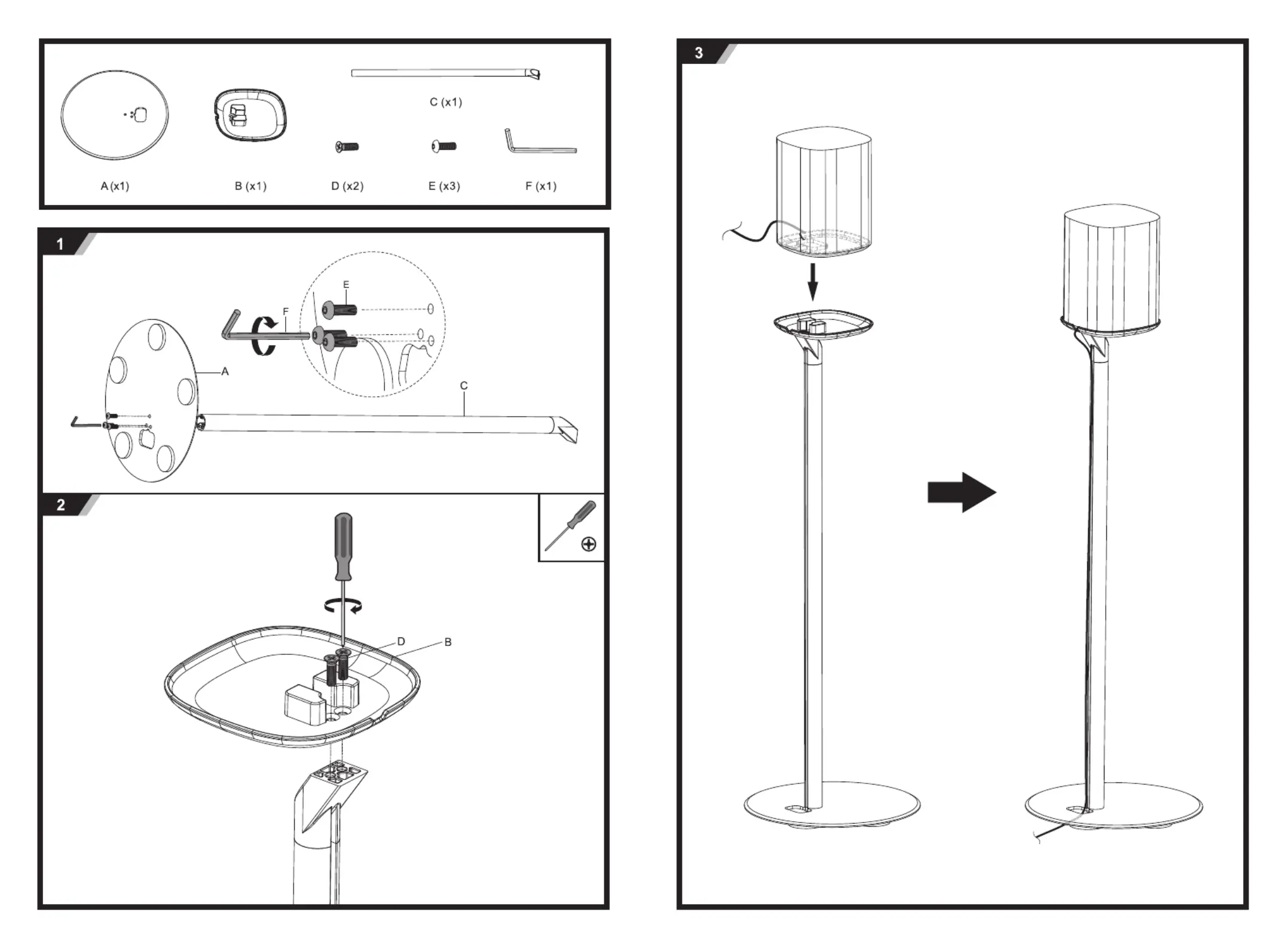 C (x1)

A (x1)

B (x1)

D (x2)

E (x3)

F (x1)

1

E

F

A

C

2

D

B

3