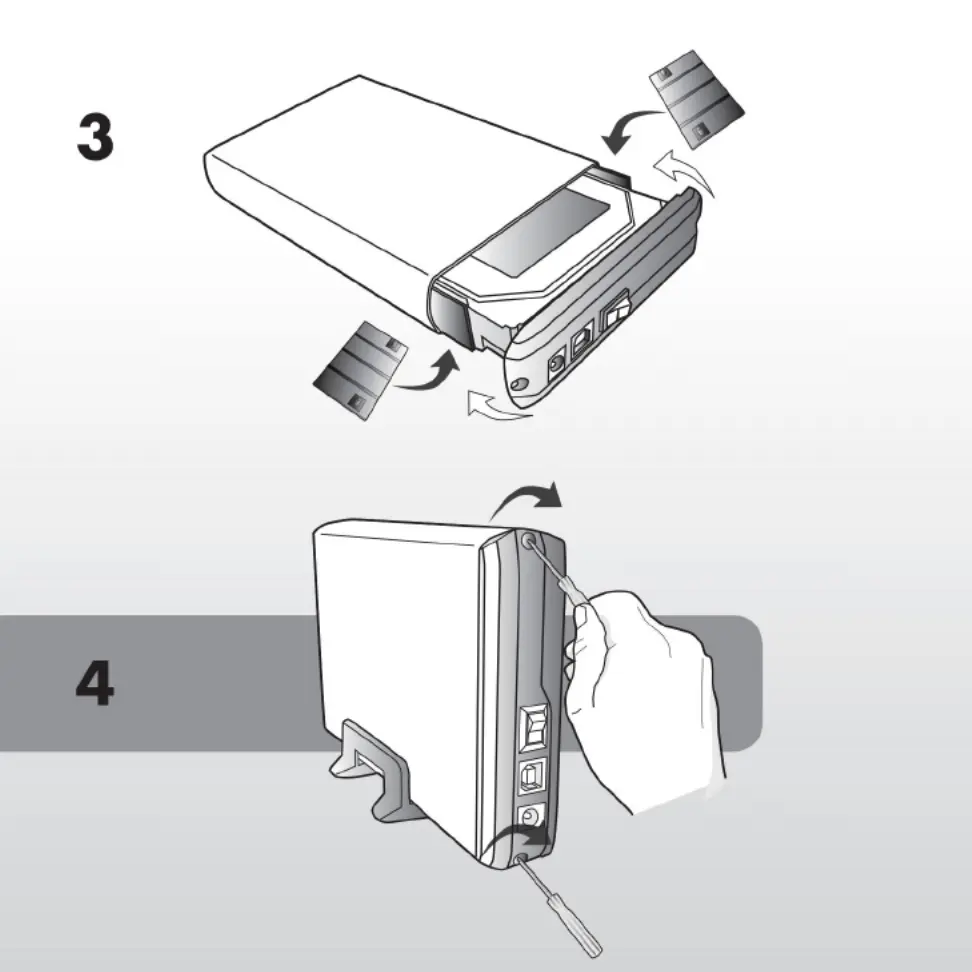 3

4