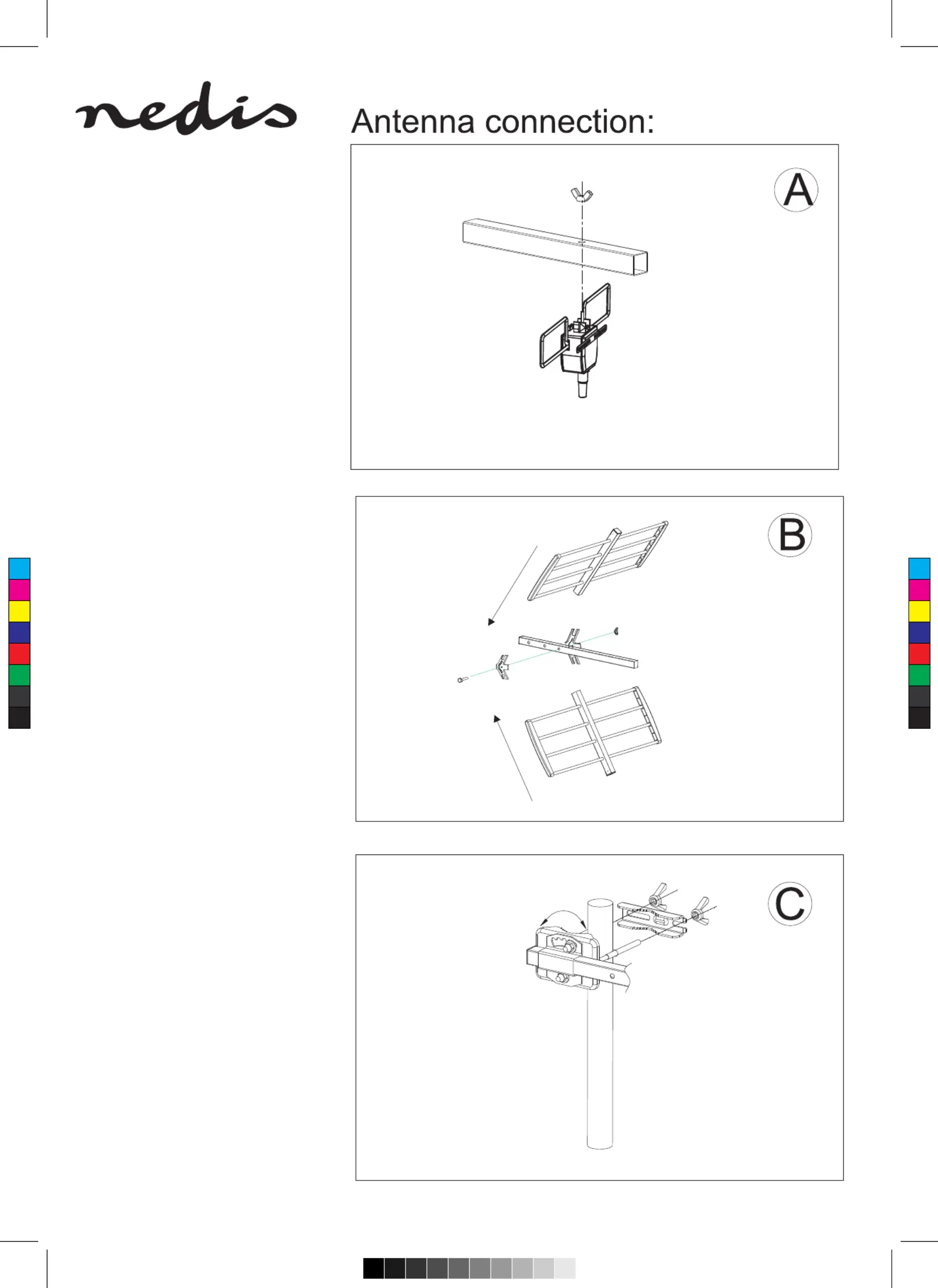 nedis

Antenna connection:

A

B

C