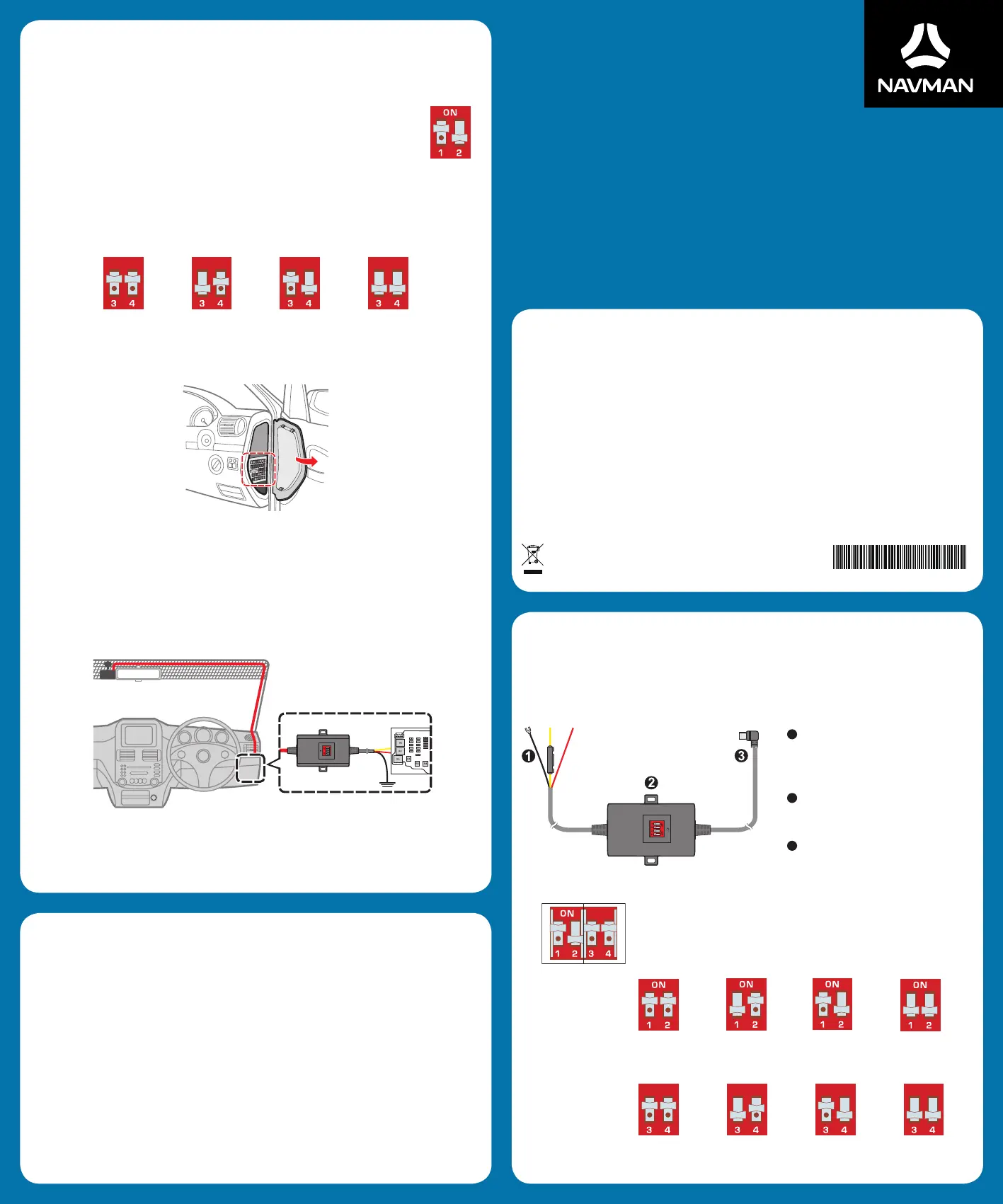 ON
1 2

3 4

3 4

3 4

3 4

NAVMAN

1

2

3

ON
1 2 3 4

ON
1 2

ON
1 2

ON
1 2

ON
1 2

3 4

3 4

3 4

3 4