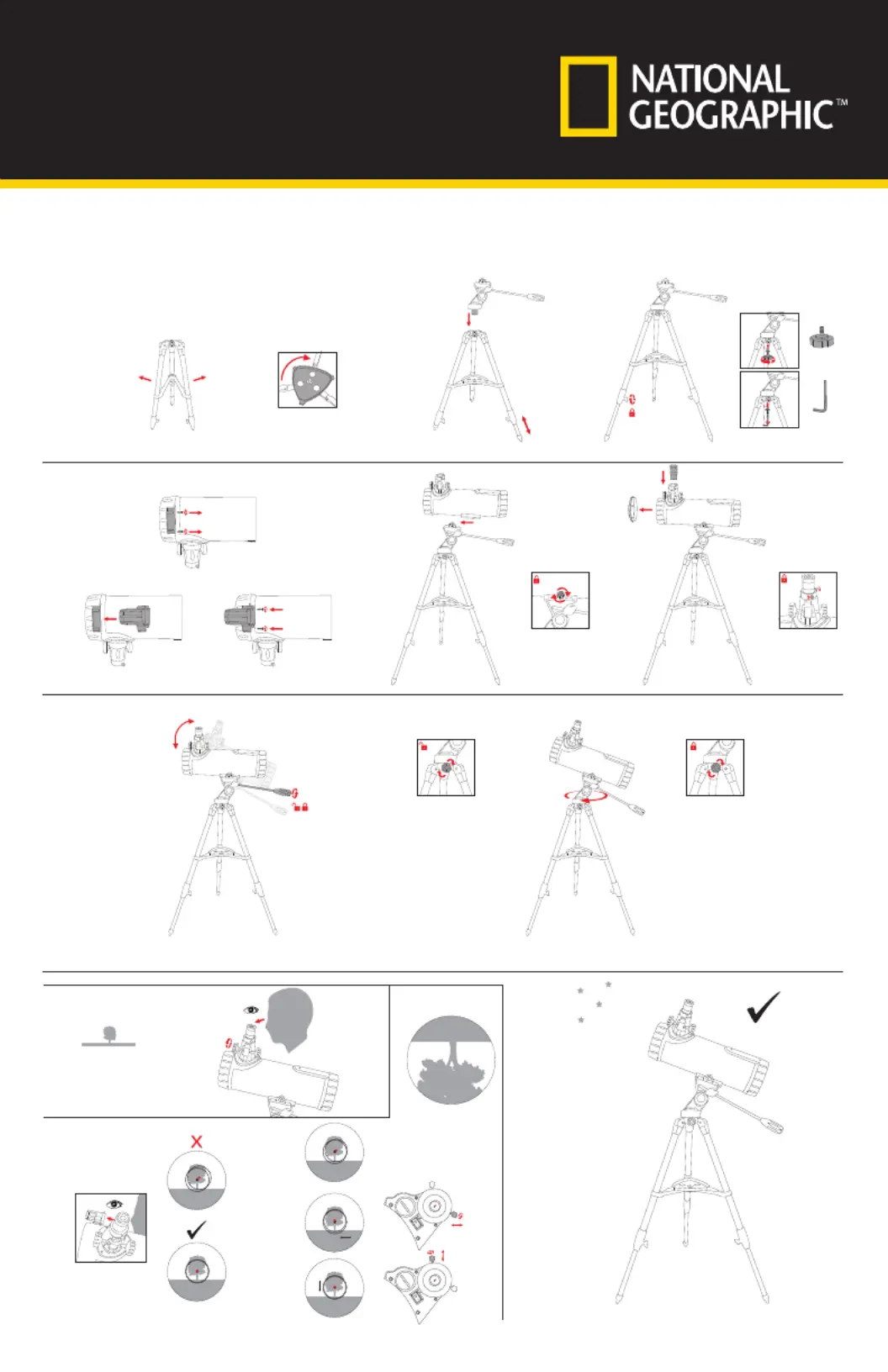 NATIONAL GEOGRAPHIC™