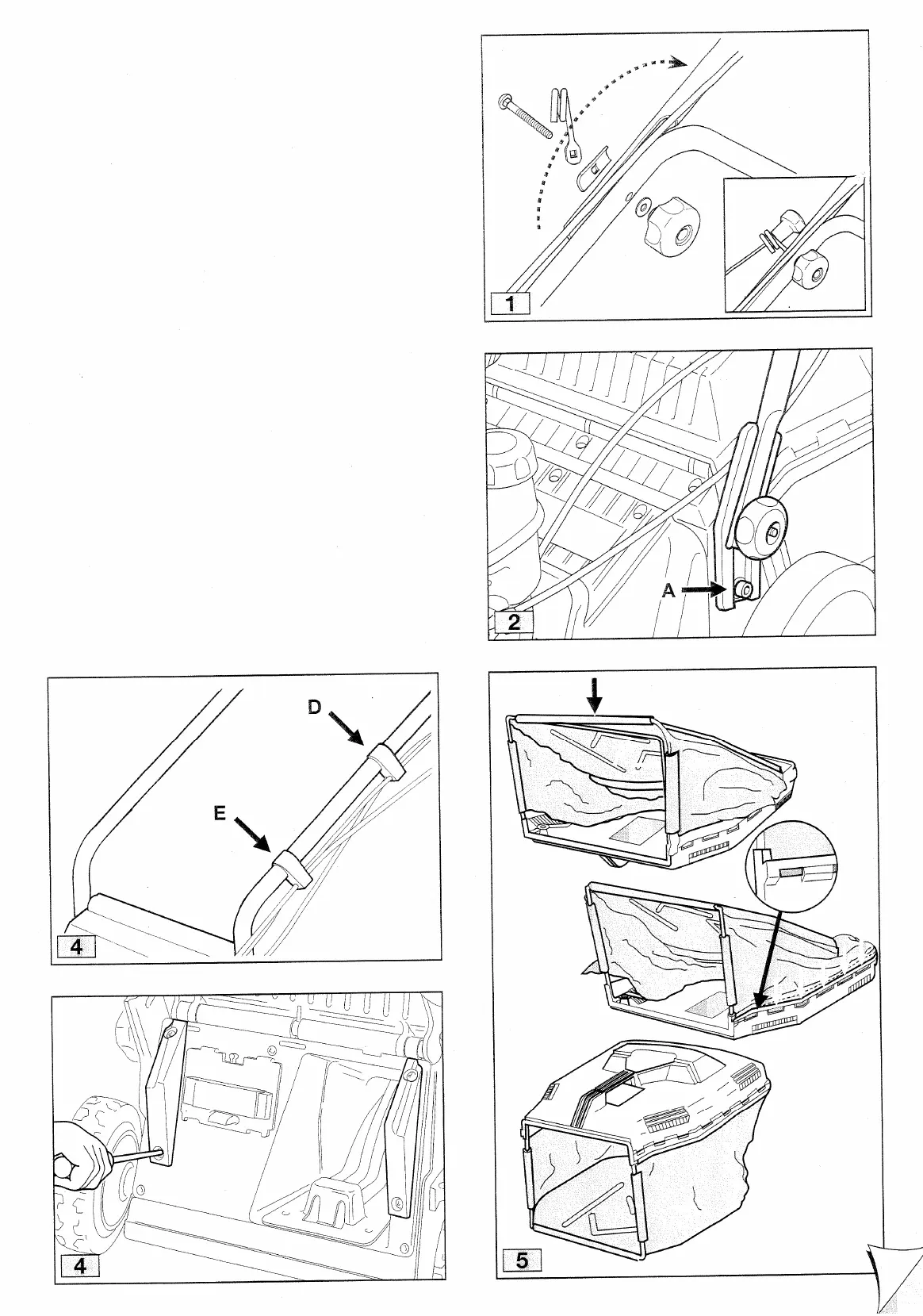 1

A
2

D
E
4

4

5