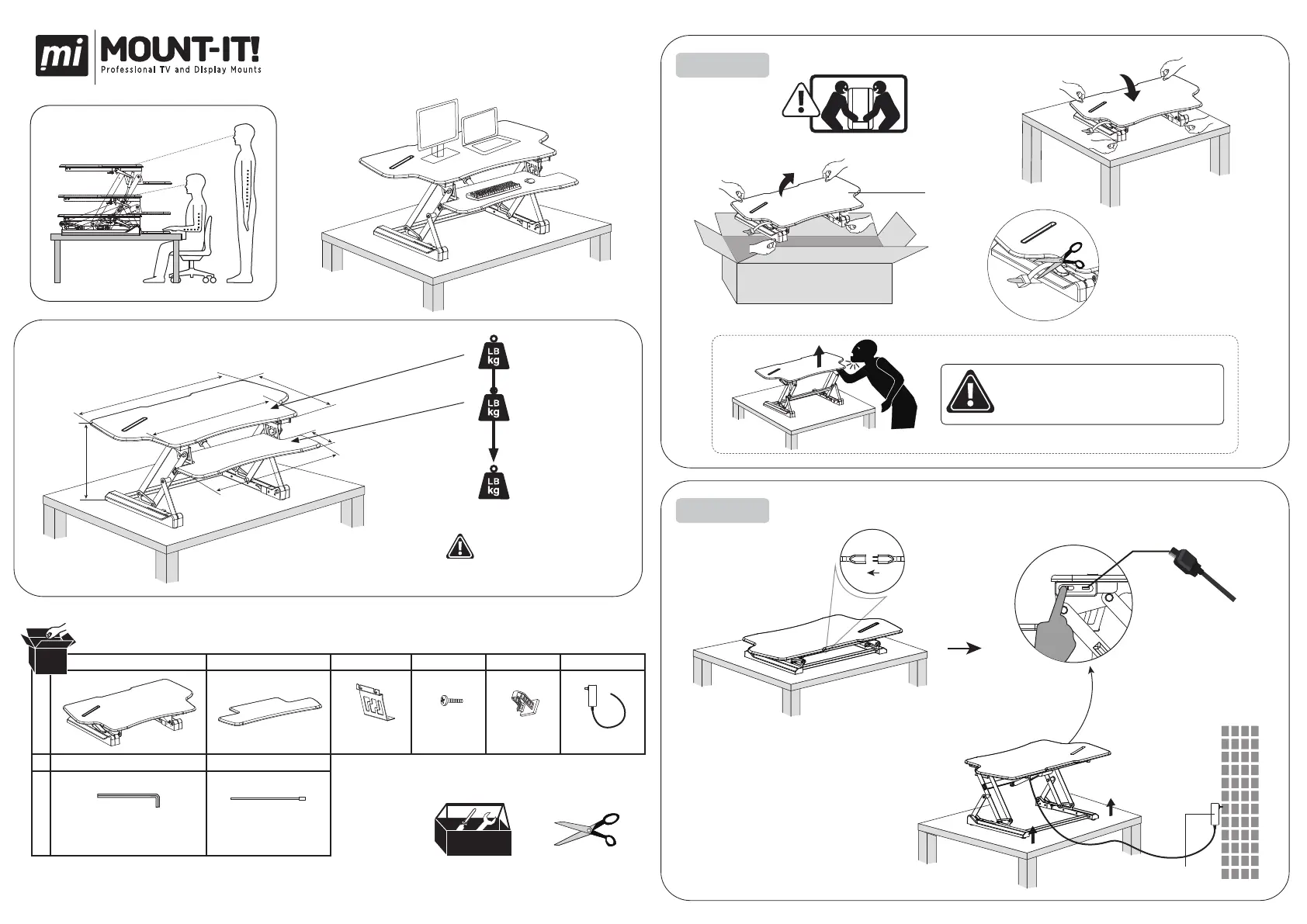 mi MOUNT-IT!
Professional TV and Display Mounts

LB
kg

LB
kg

LB
kg