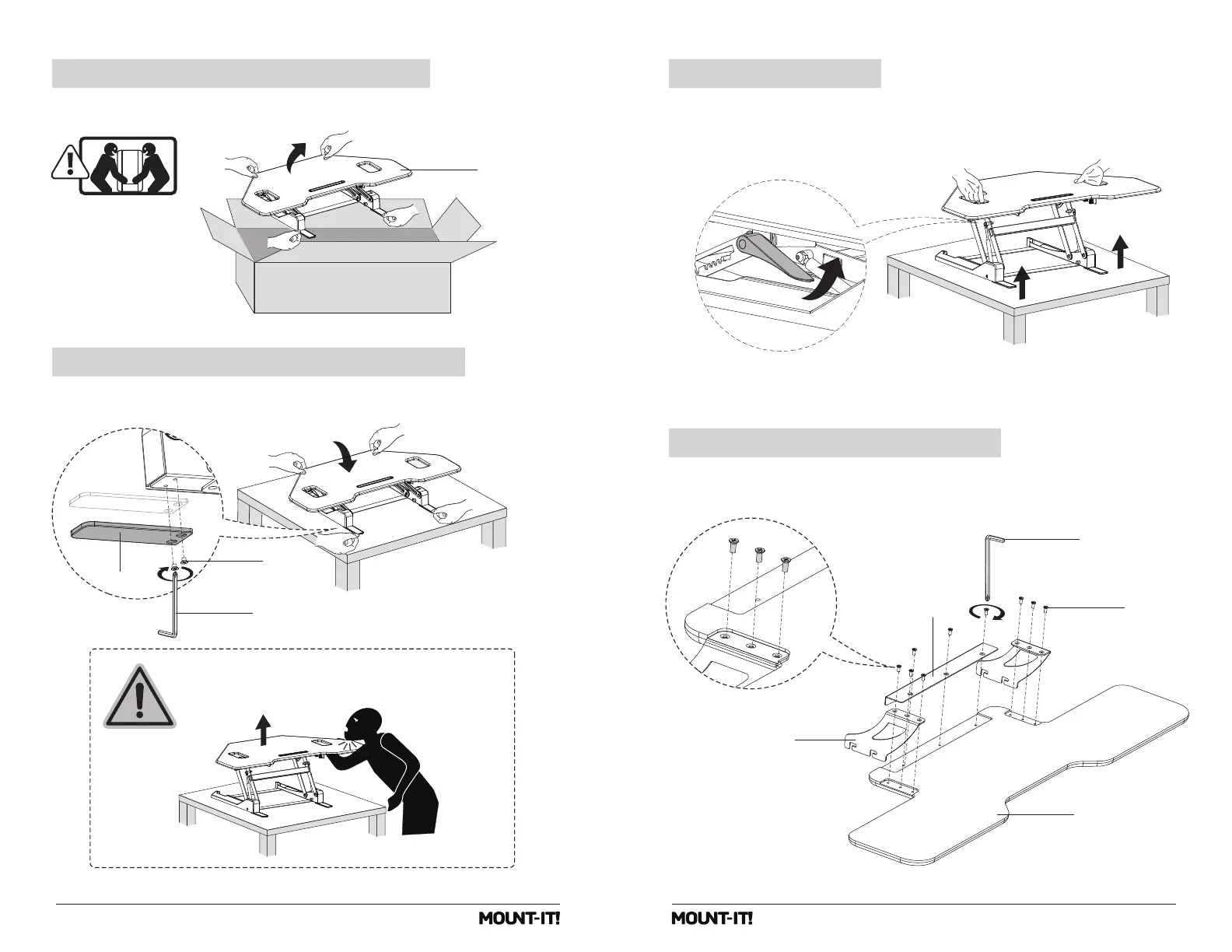 MOUNT-IT!

MOUNT-IT!