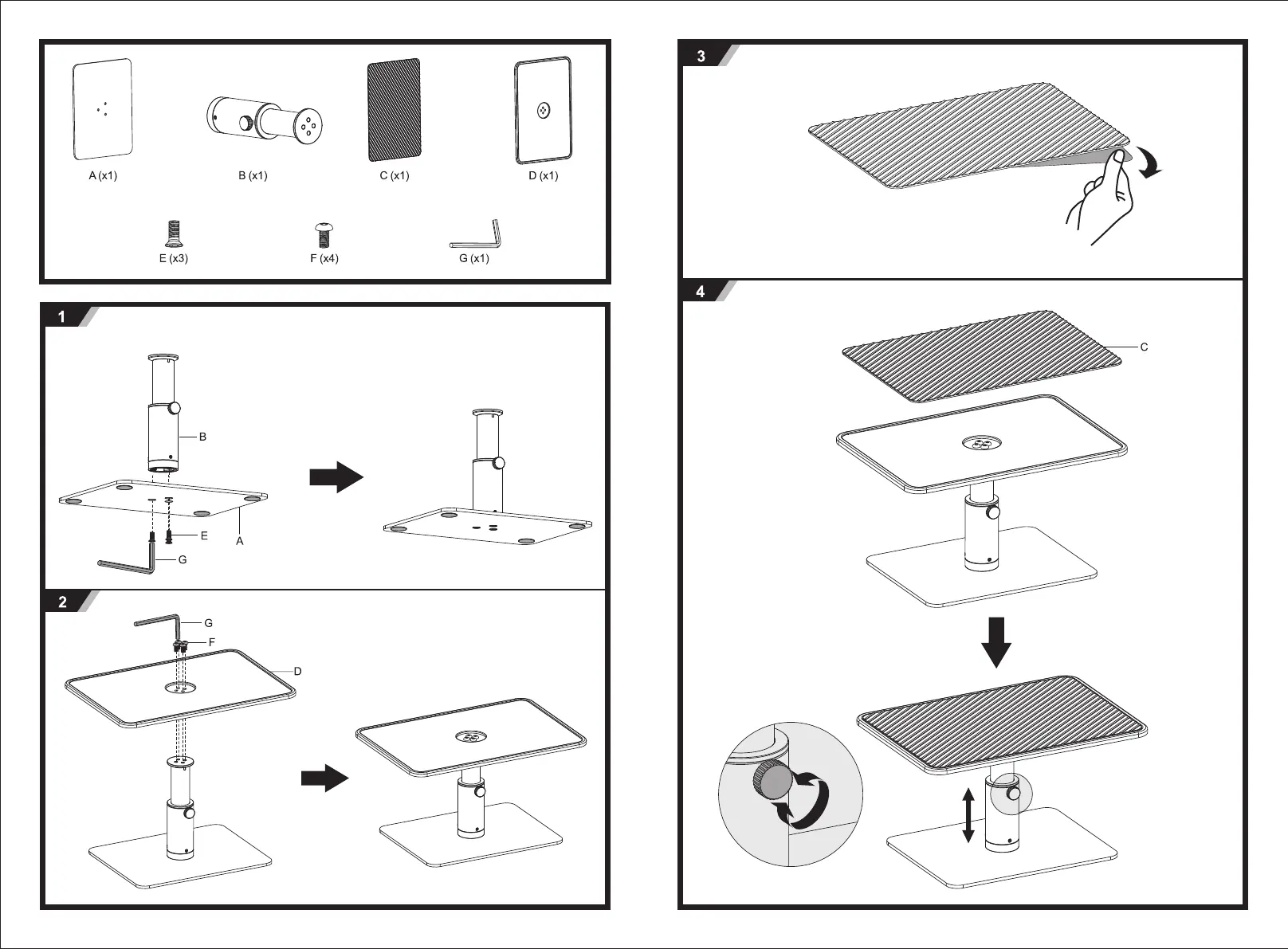 A (x1)

B (x1)

C (x1)

D (x1)

E (x3)

F (x4)

G (x1)

1

B

E

A

G

2

G

F

D

3

4

C