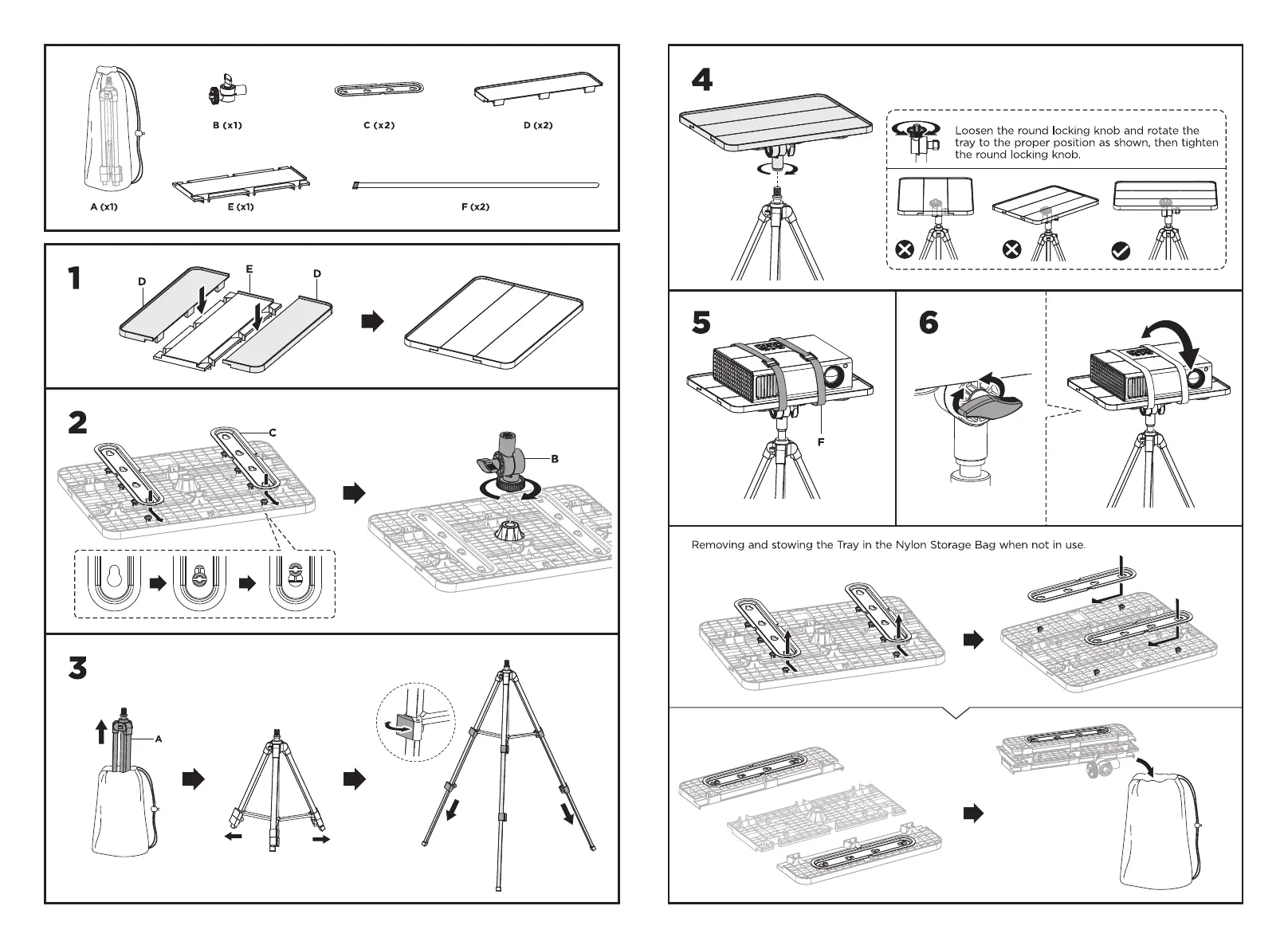 B (x1)

C (x2)

D (x2)

A (x1)

E (x1)

F (x2)

1

D

E

D

2

C

B

3

A

4

Loosen the round locking knob and rotate the tray to the proper position as shown, then tighten the round locking knob.

5

F

6

Removing and stowing the Tray in the Nylon Storage Bag when not in use.