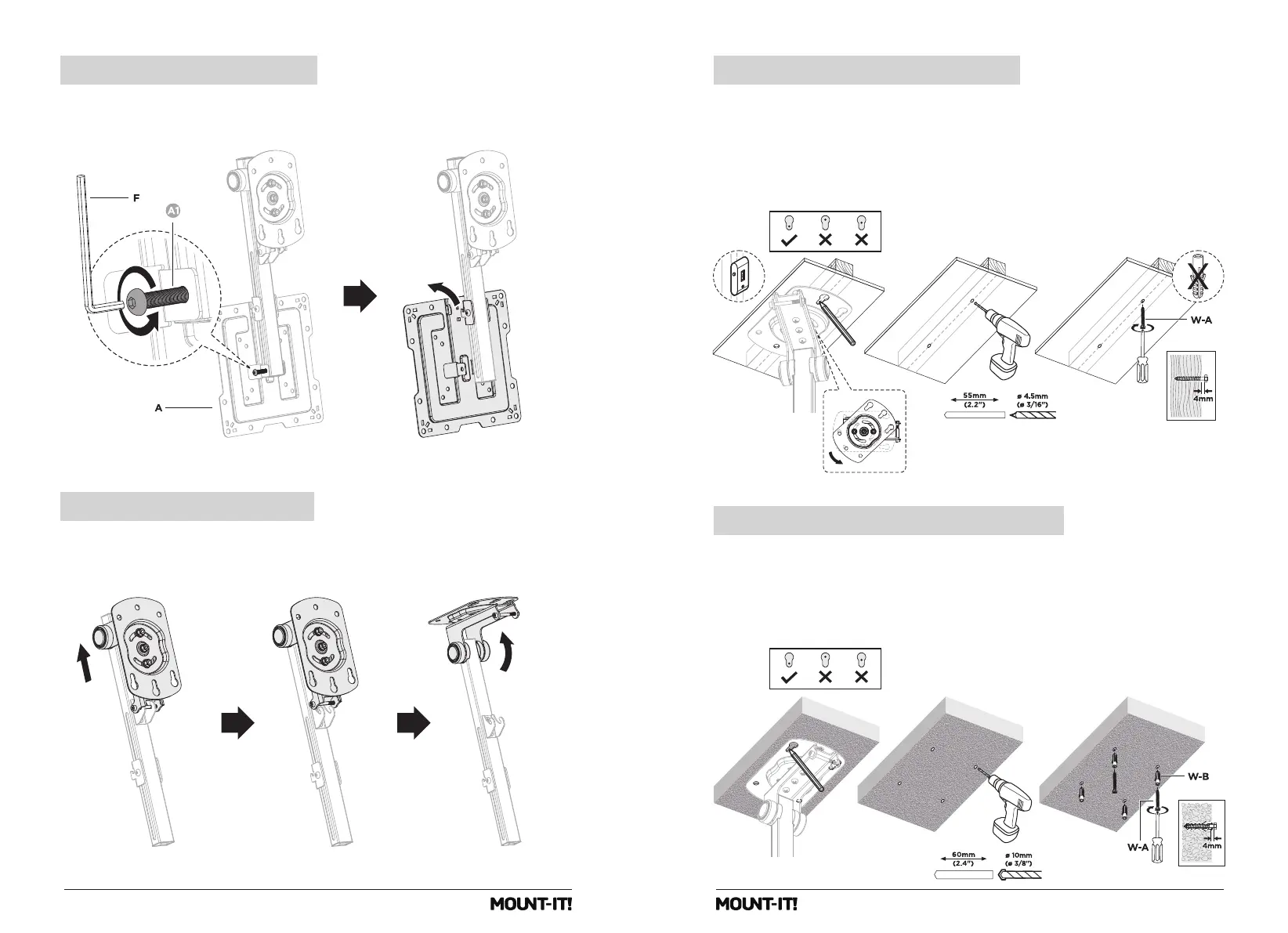 F

A1

A

MOUNT-IT!

W-A

55mm
(2.2")

ø 4.5mm
(ø 3/16")

4mm

W-B

W-A

60mm
(2.4")

ø 10mm
(ø 3/8")

4mm

MOUNT-IT!