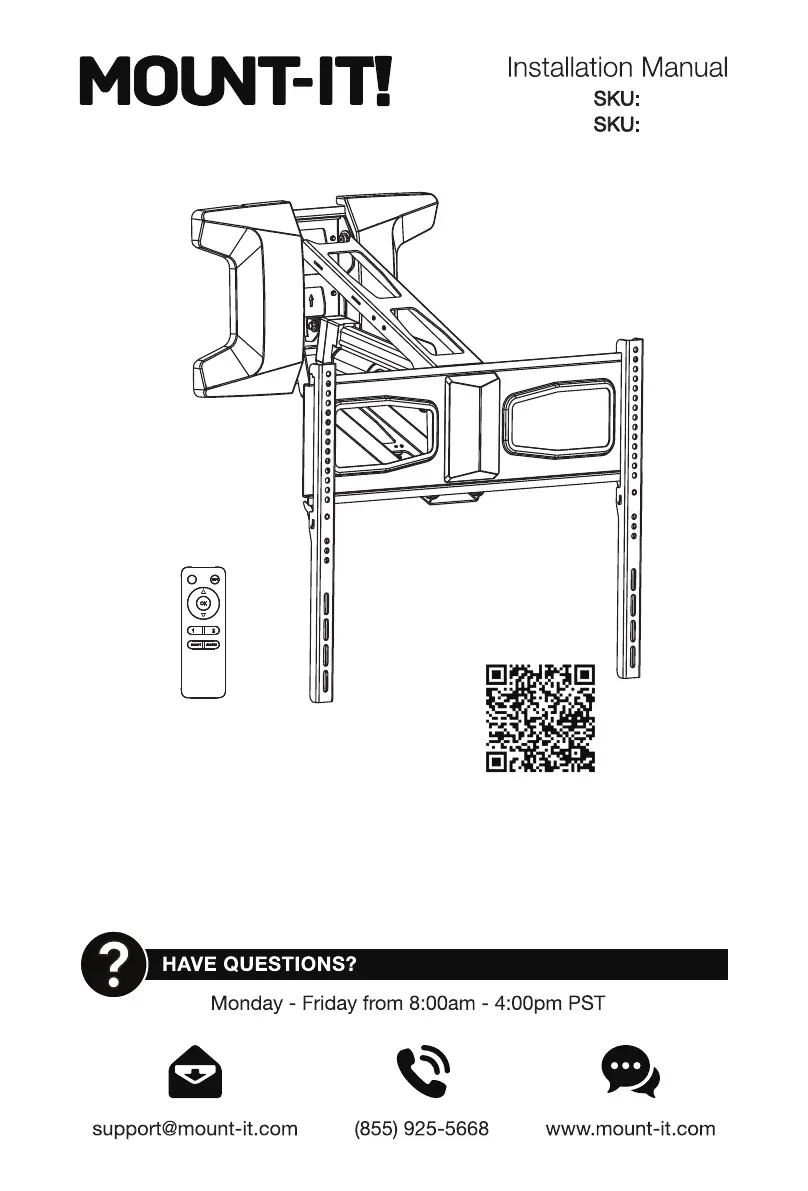 MOUNT-IT!

Installation Manual
SKU:
SKU:

OK
1 2

?
HAVE QUESTIONS?
Monday - Friday from 8:00am - 4:00pm PST

support@mount-it.com
(855) 925-5668
www.mount-it.com