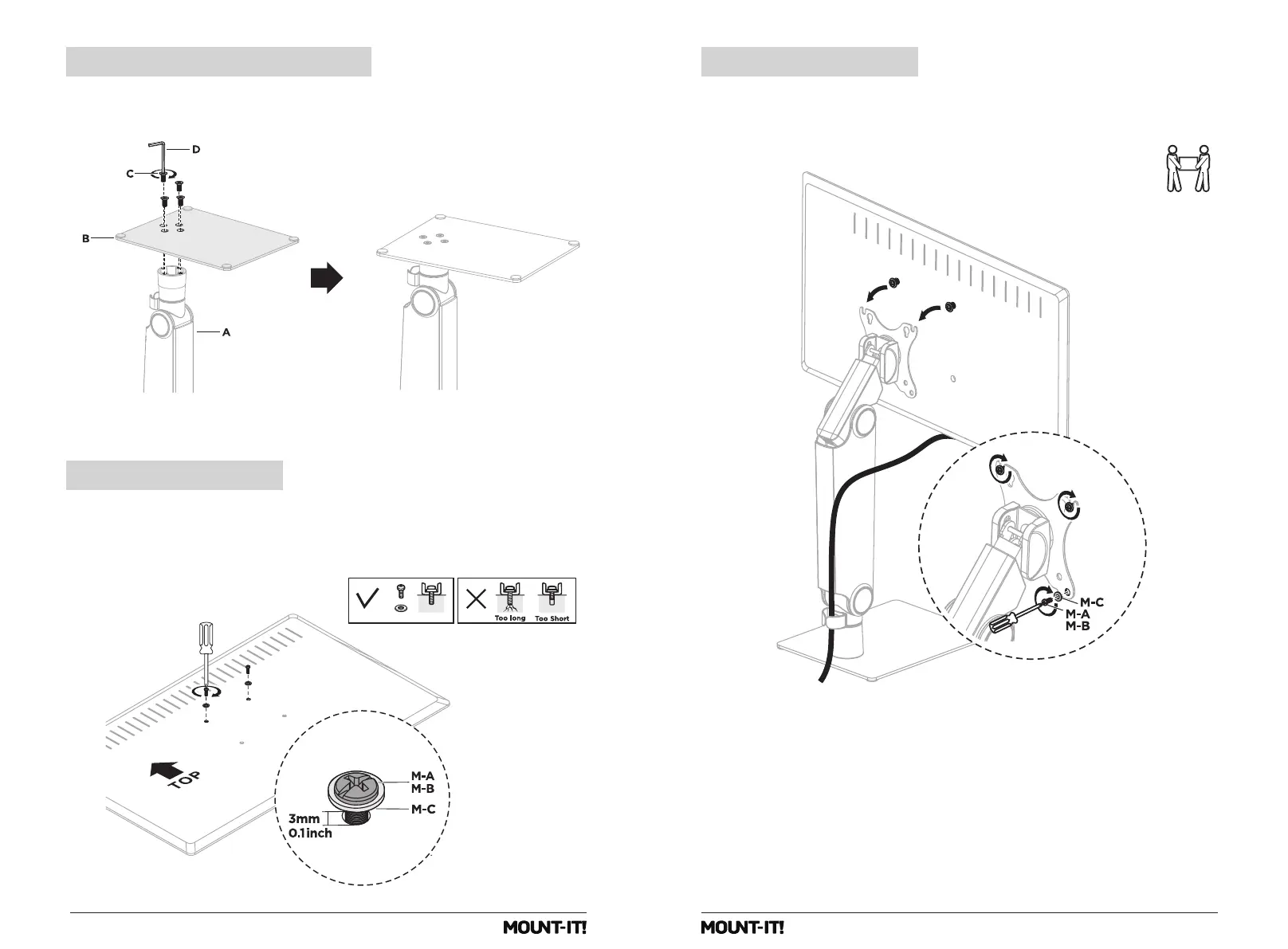 D
C
B
A

Too long
Too Short

TOP

M-A
M-B
M-C
3mm
0.1inch

MOUNT-IT!

M-C
M-A
M-B

MOUNT-IT!