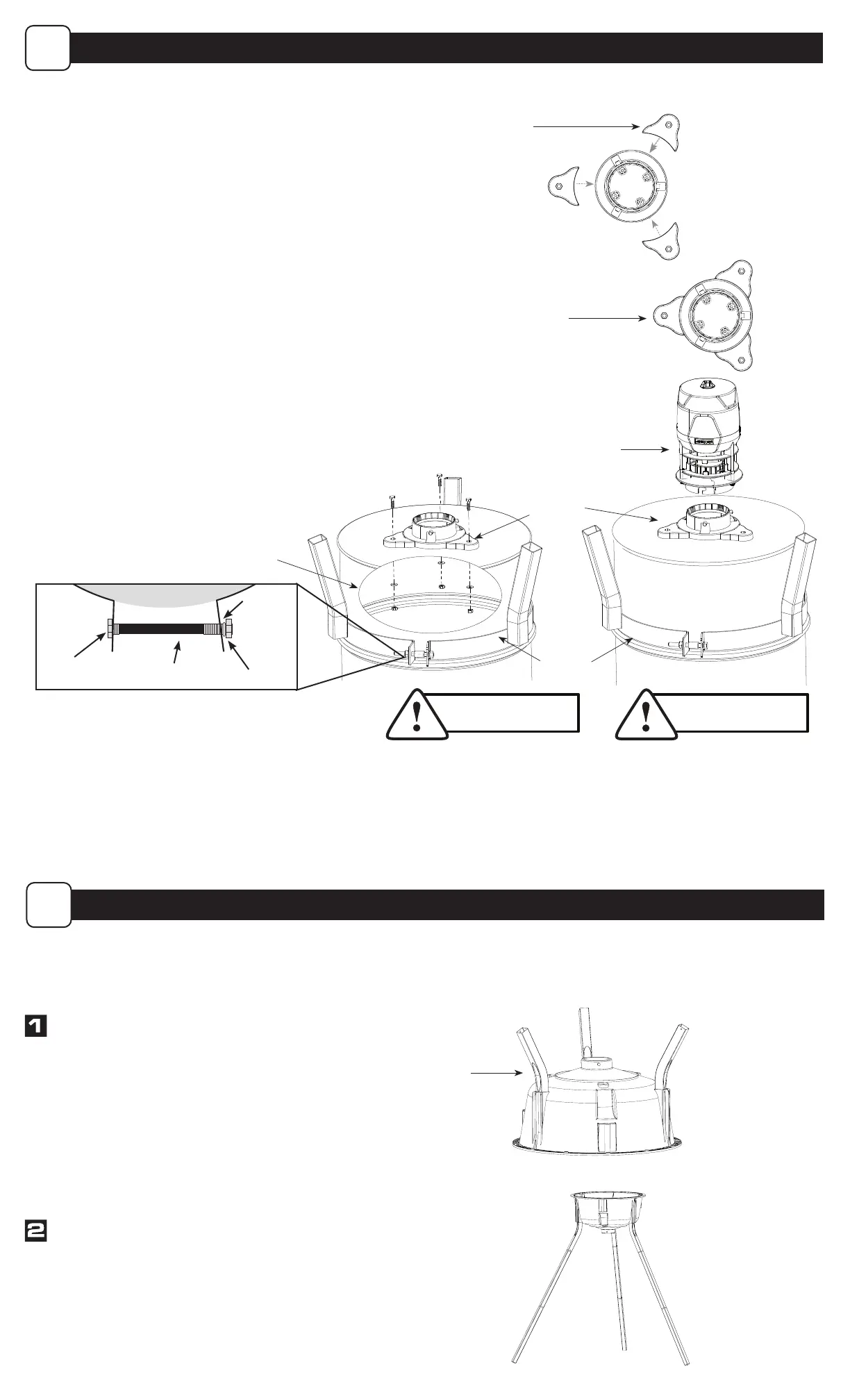 1

2