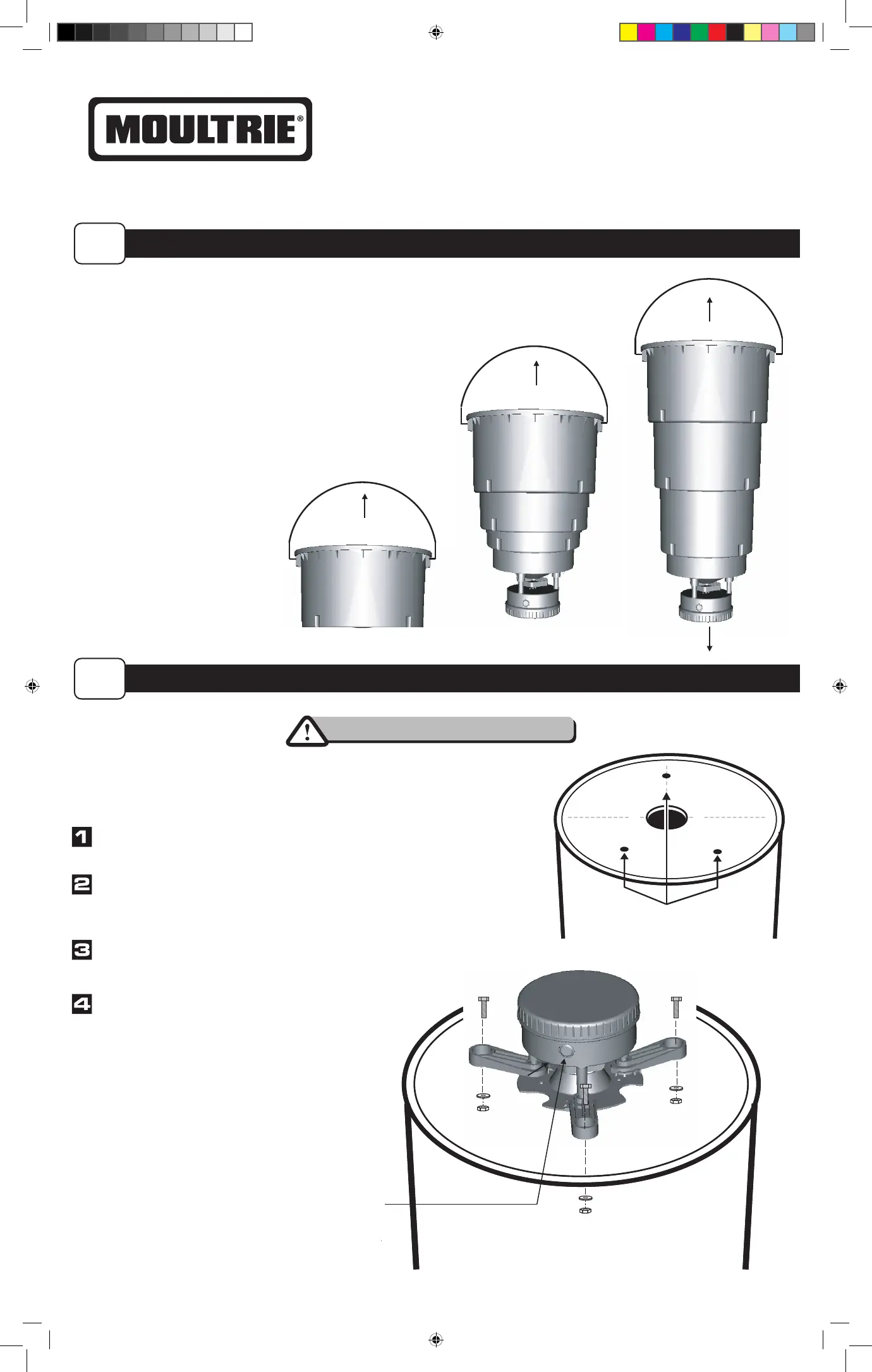 MOULTRIE®

1

2

3

4