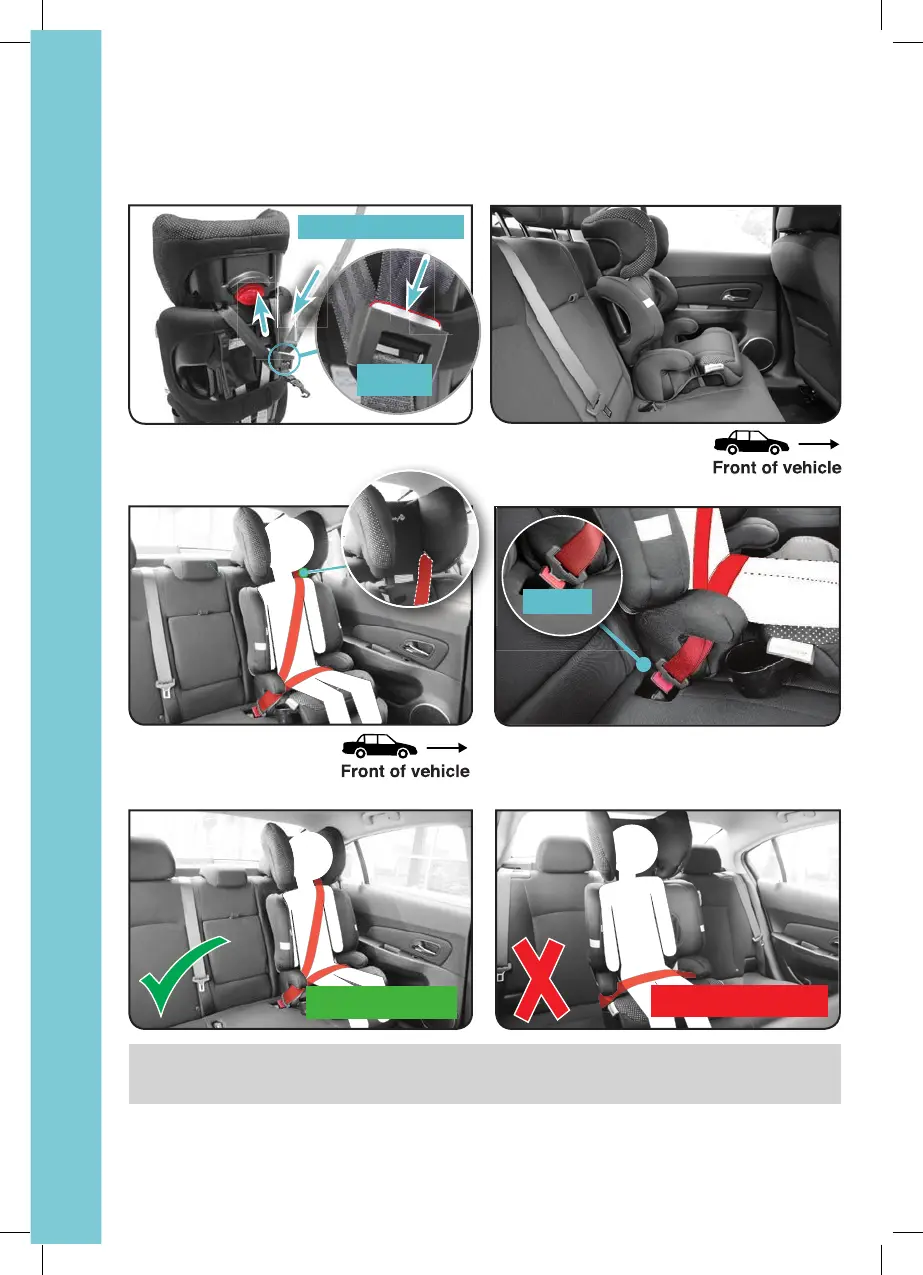 Front of vehicle

Front of vehicle