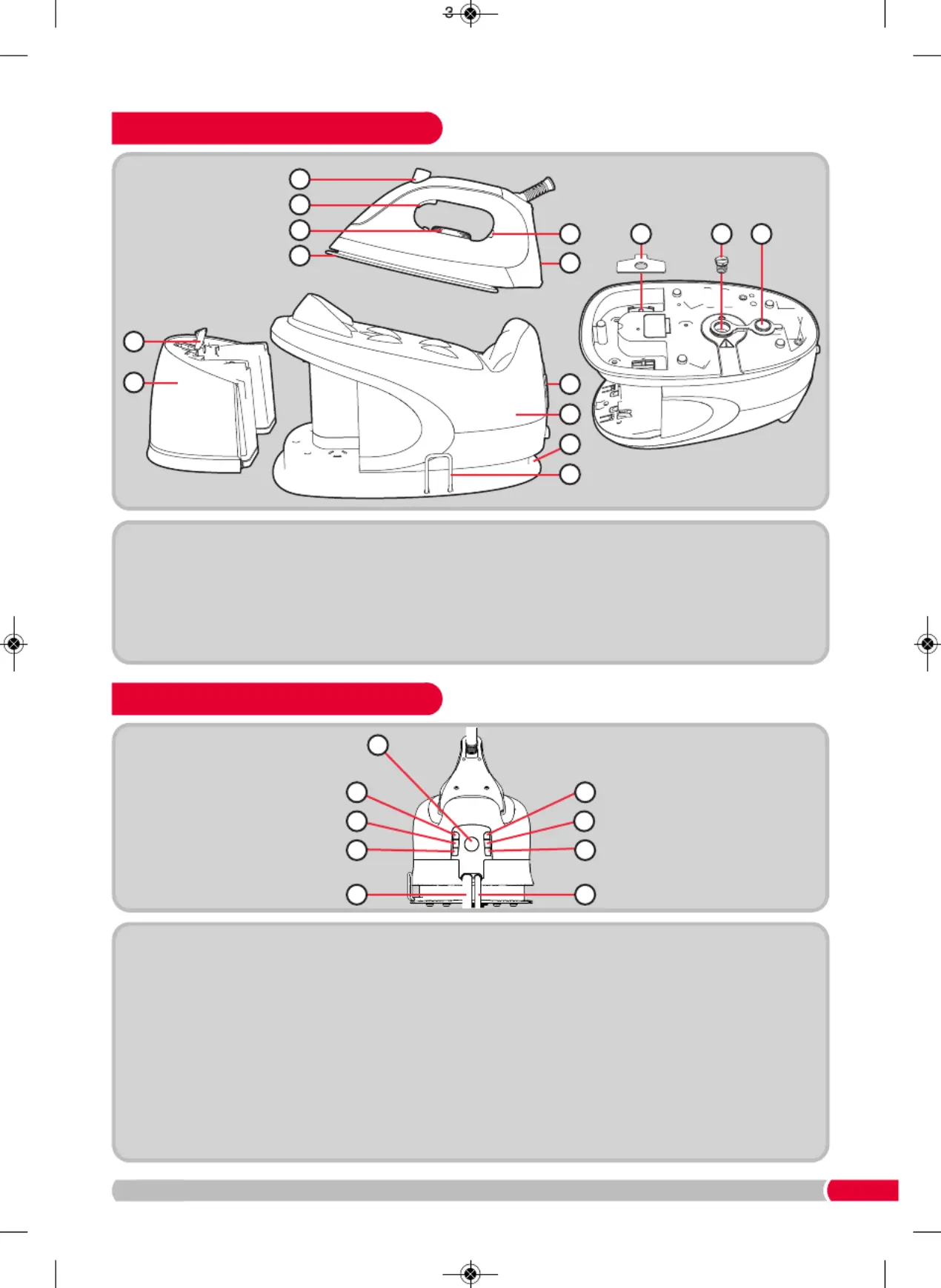 3