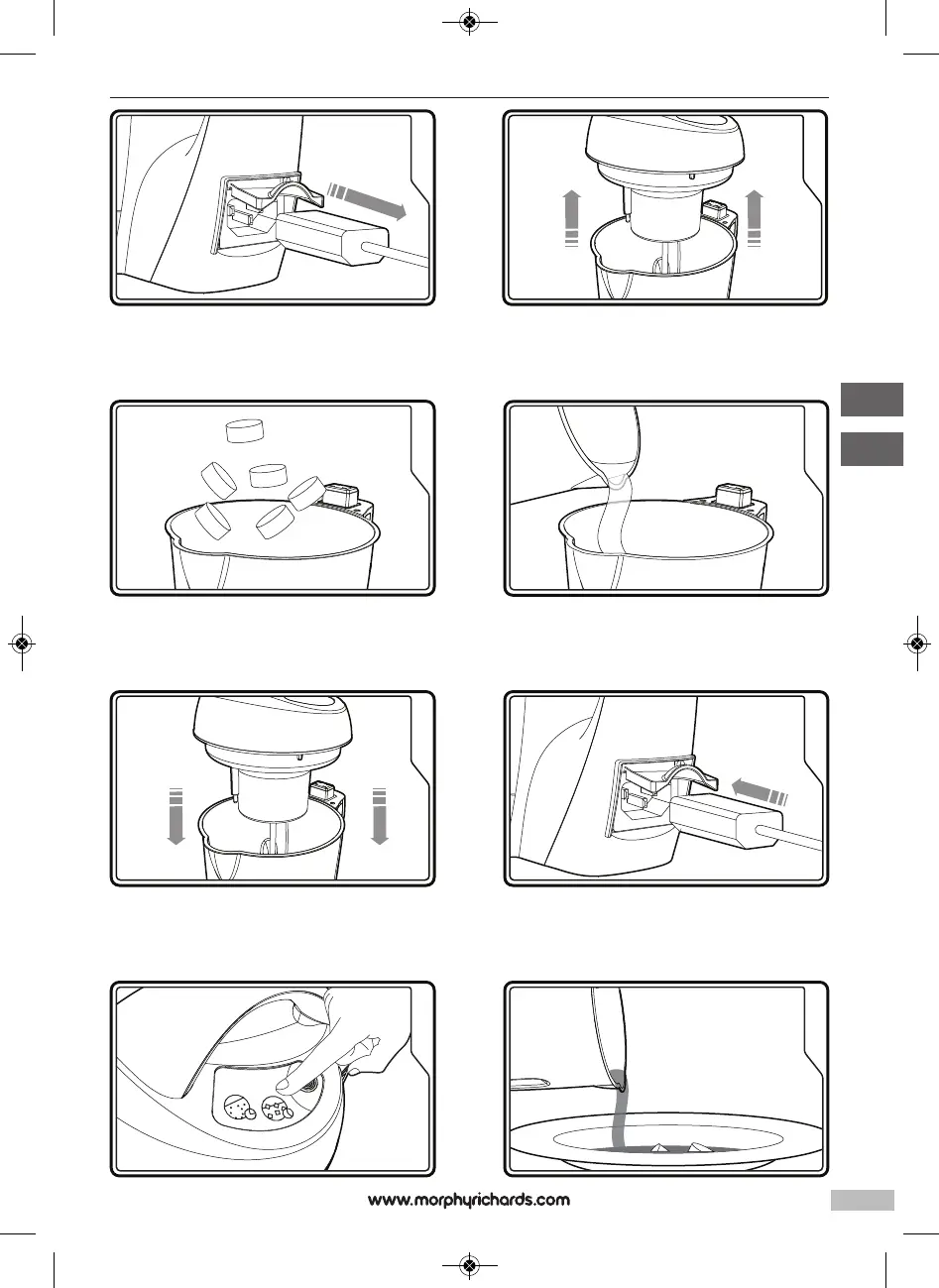 www.morphyrichards.com