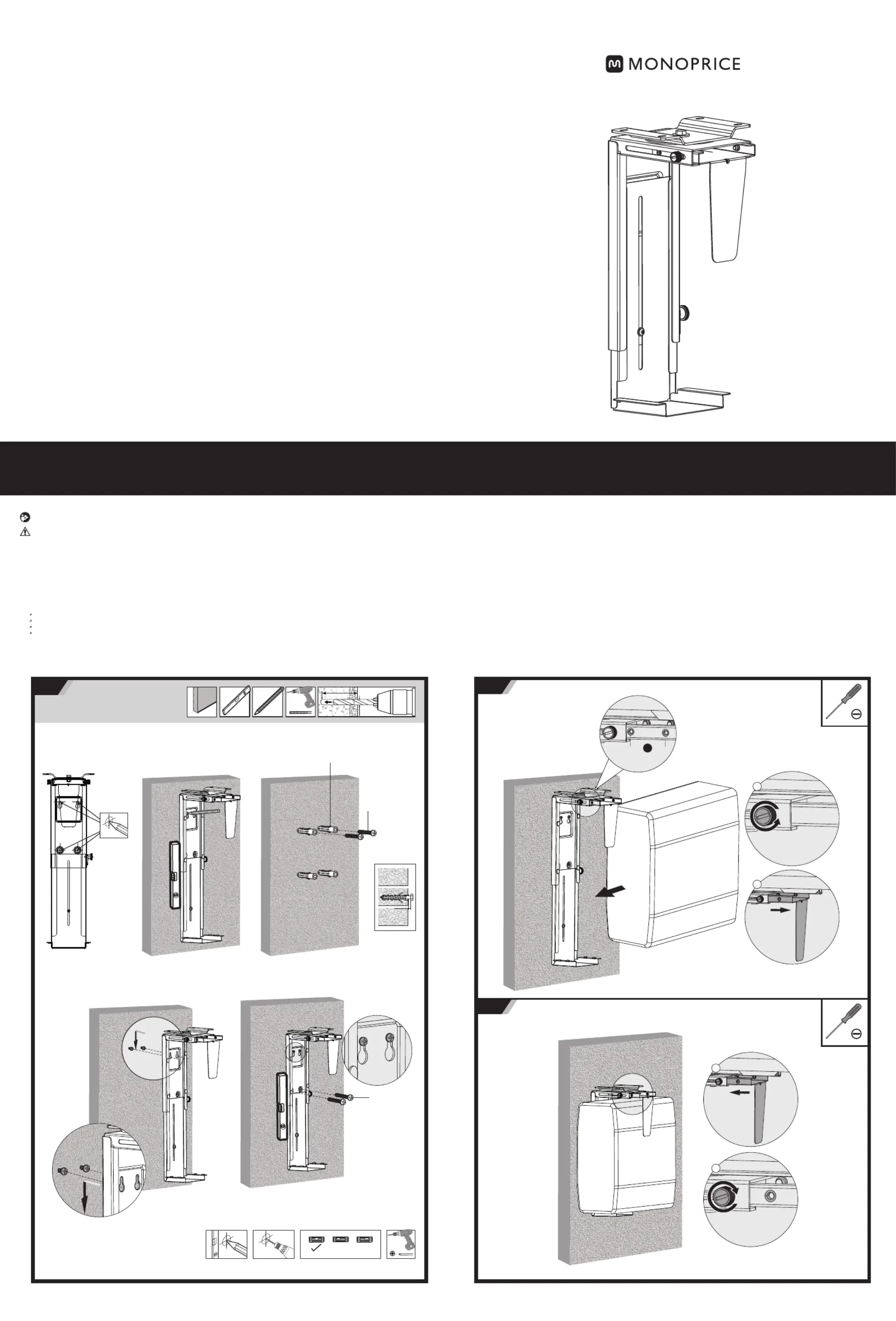 MONOPRICE