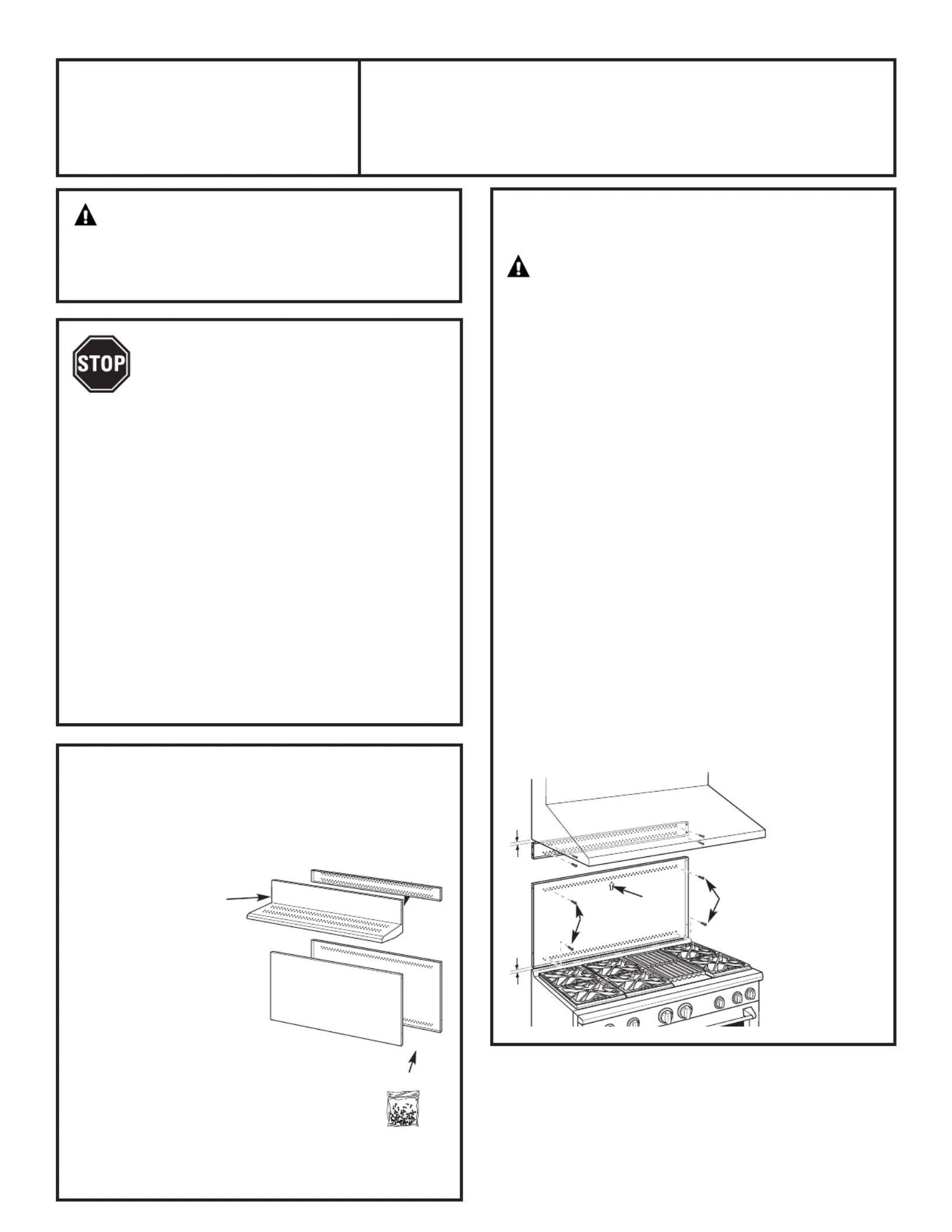 STOP