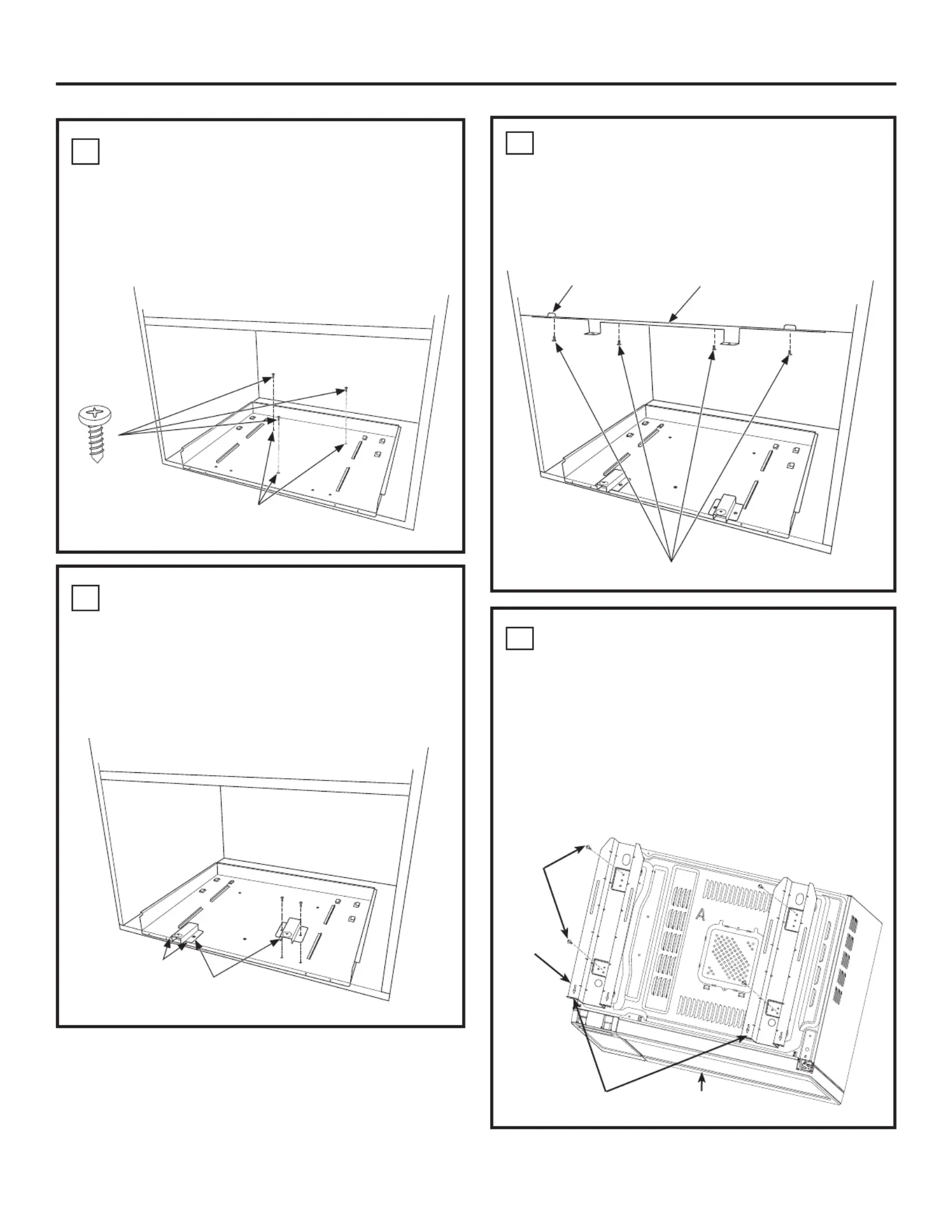 A