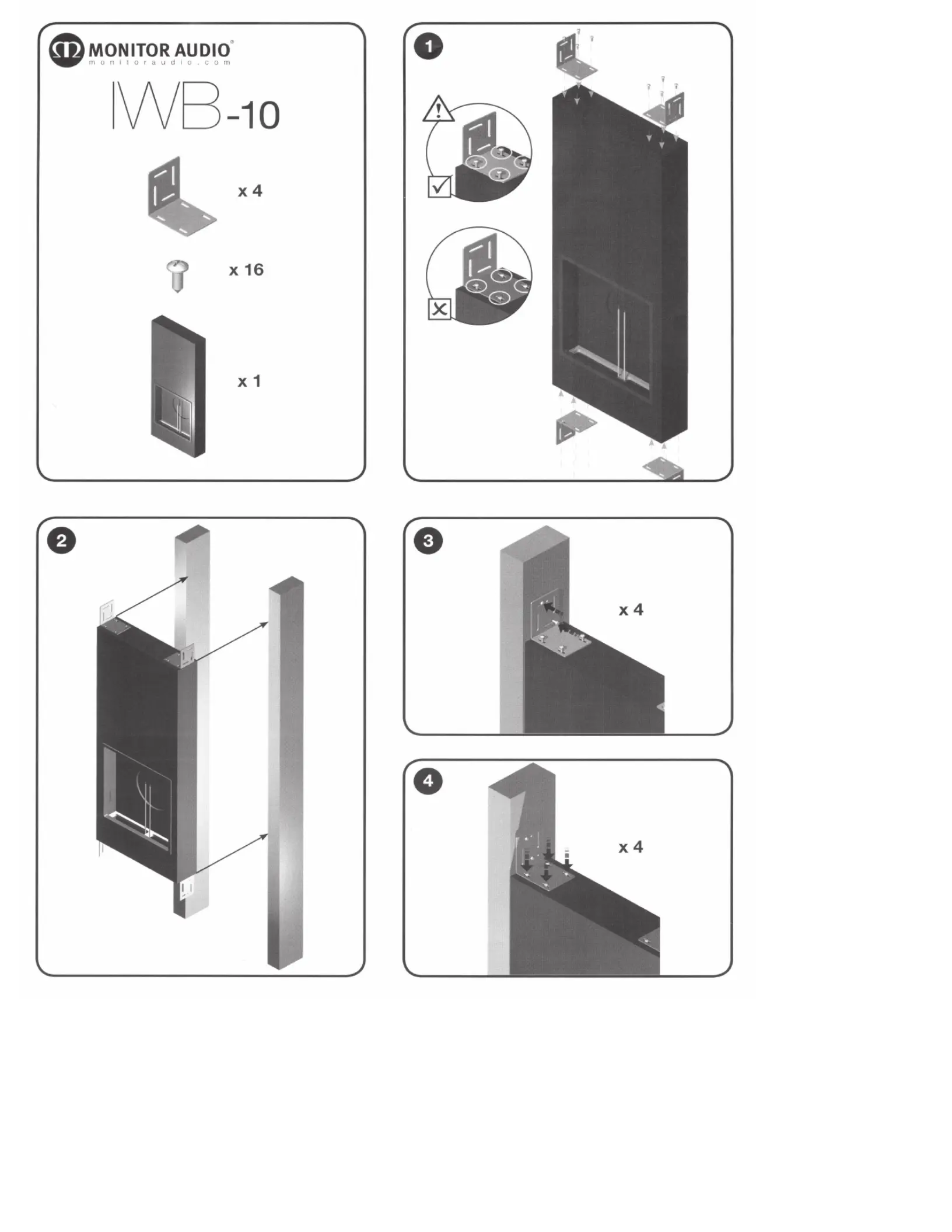 MONITOR AUDIO®
monitoraudio.com

IWB-10

x 4

x 16

x 1

1

2

3

x 4

4

x 4