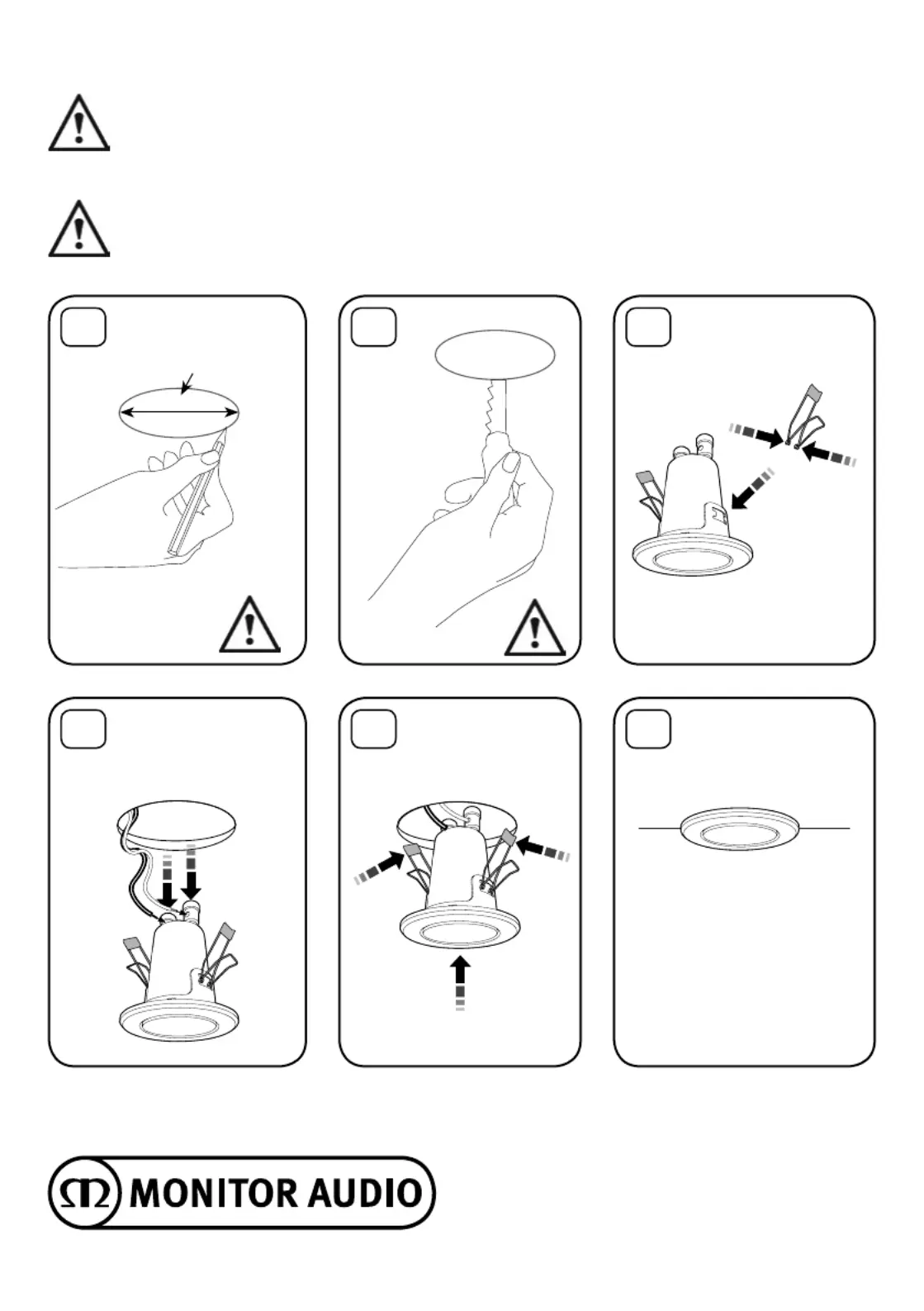 MONITOR AUDIO