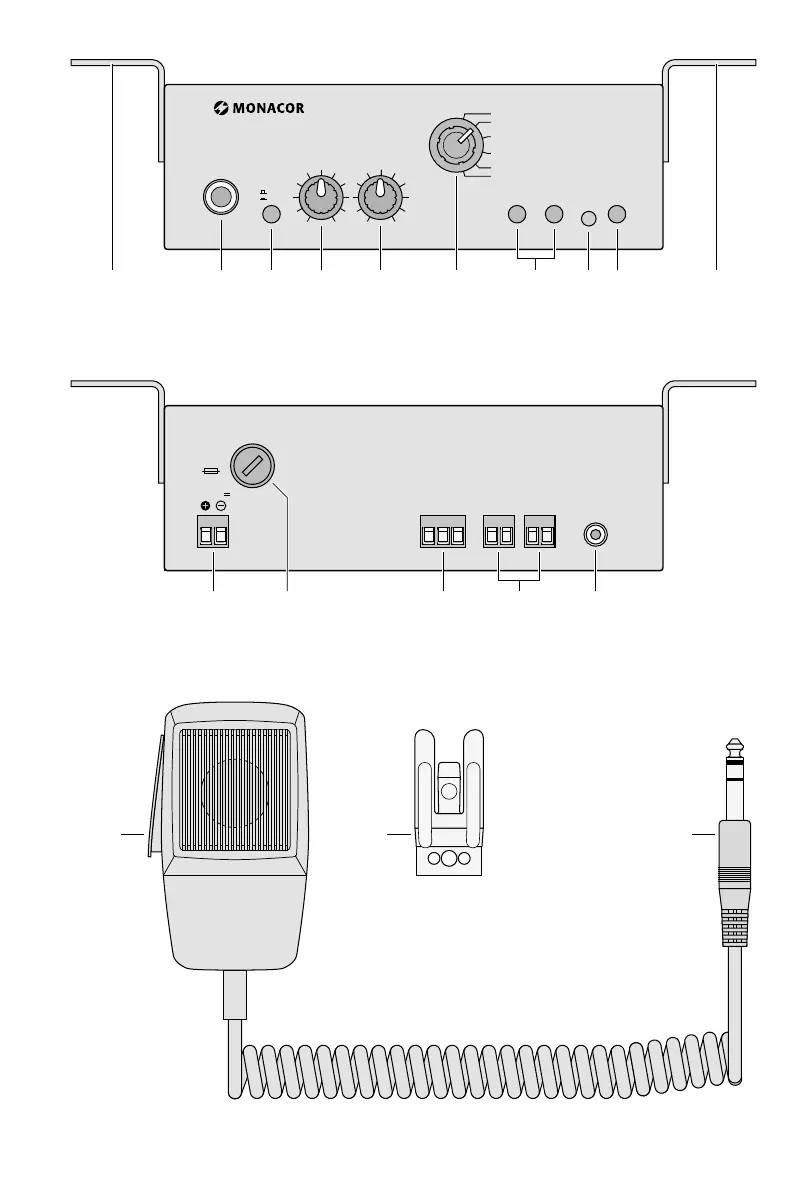 MONACOR