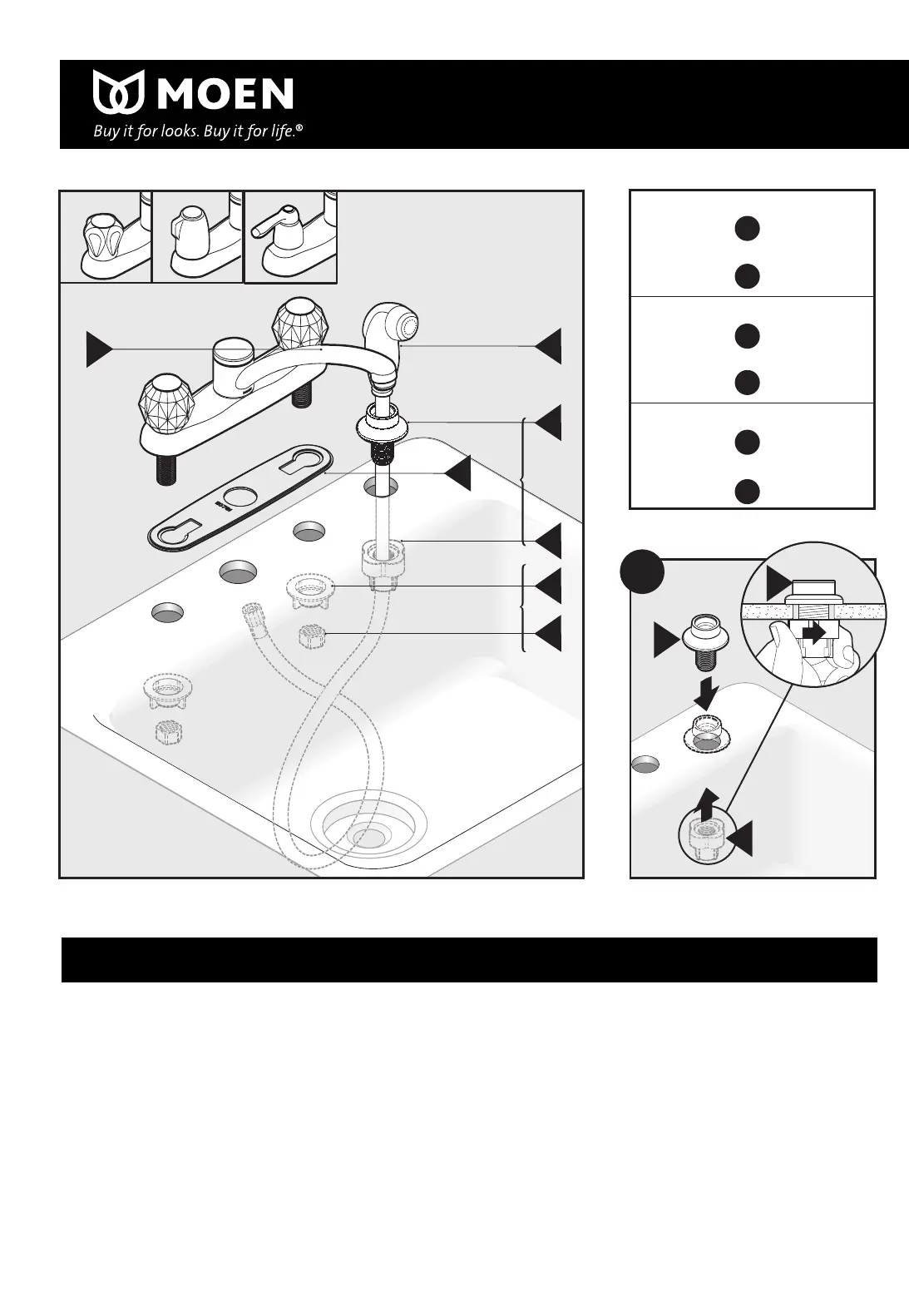 MOEN

Buy it for looks. Buy it for life.®