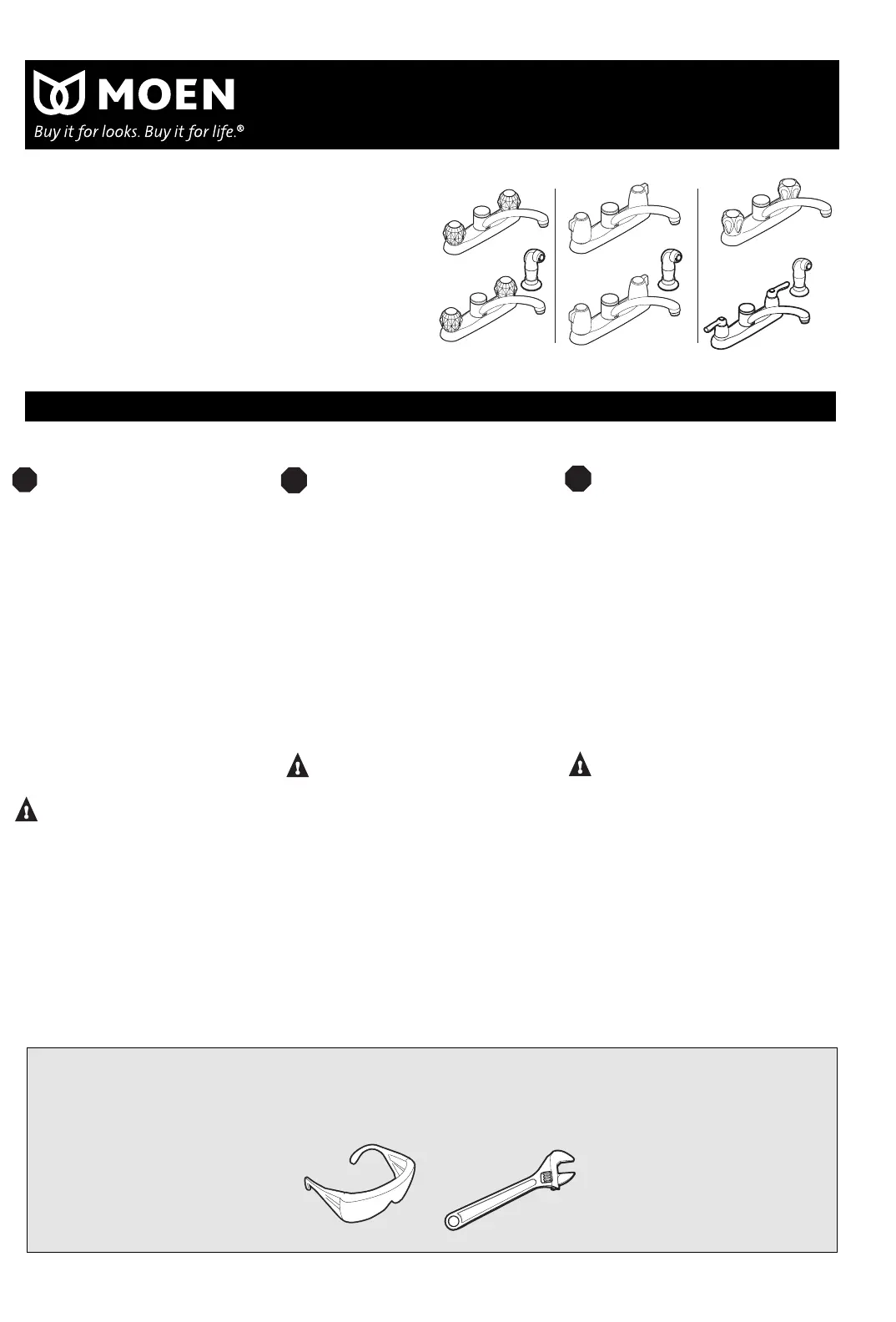 MOEN
Buy it for looks. Buy it for life.®