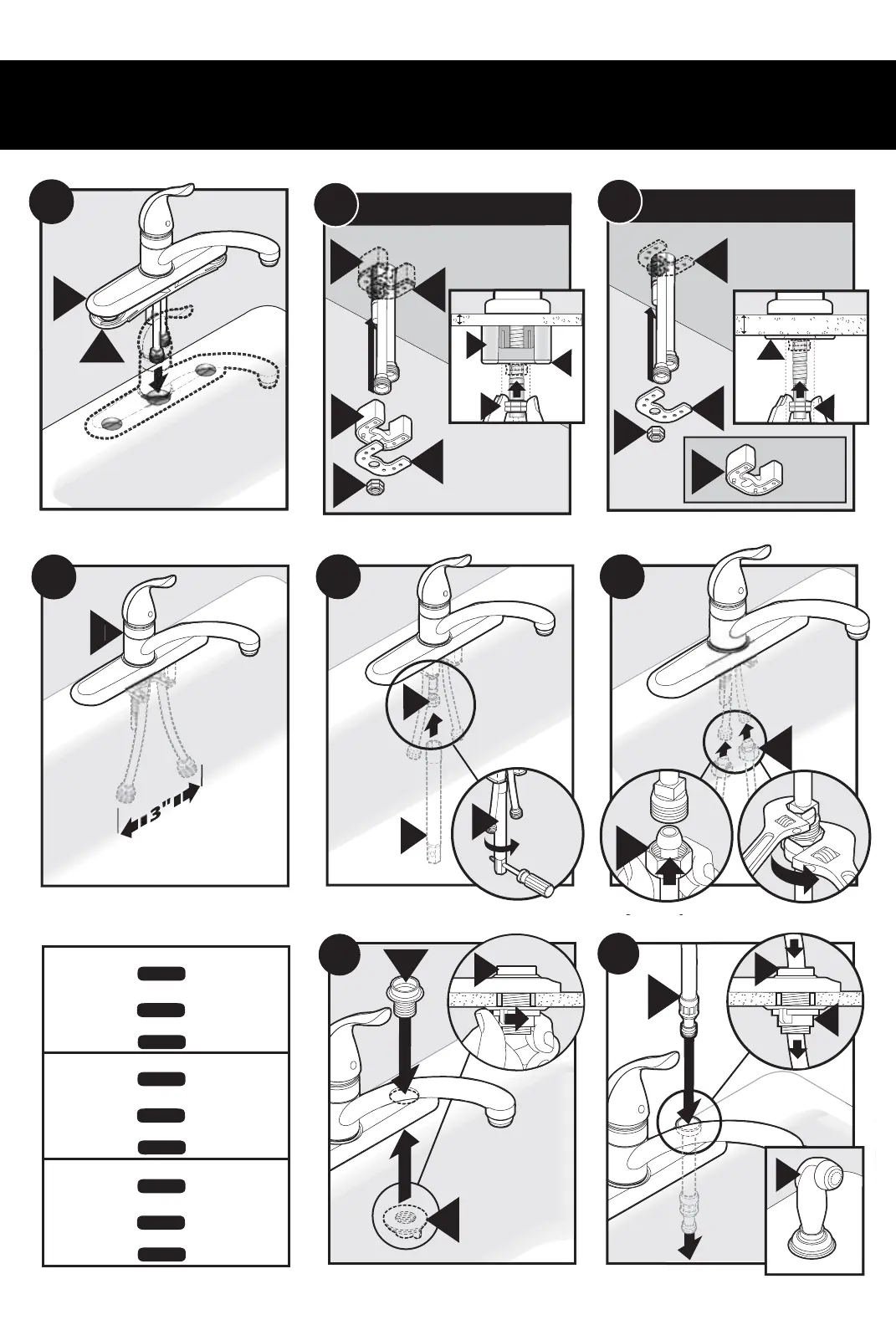 3"