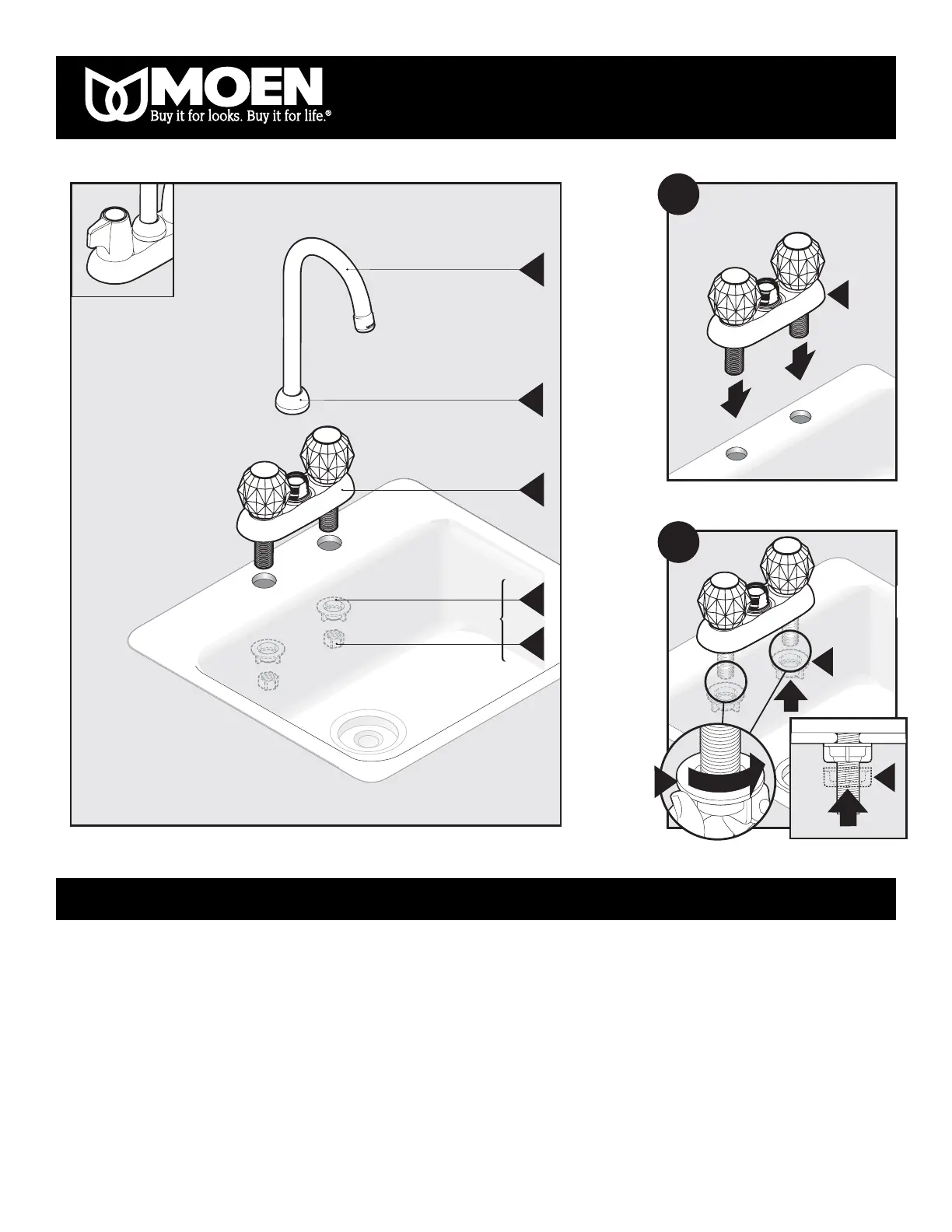 MOEN
Buy it for looks. Buy it for life.®