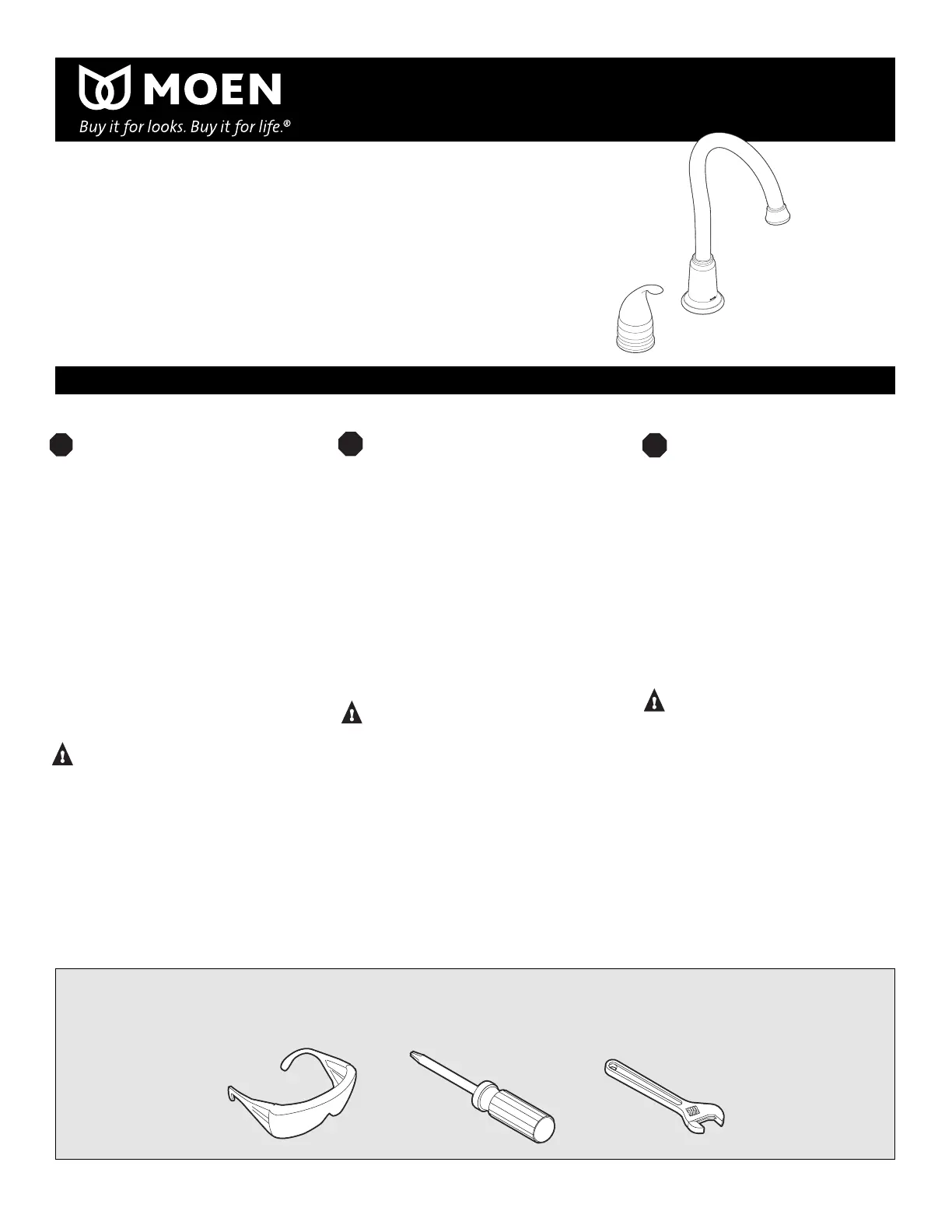 MOEN

Buy it for looks. Buy it for life.®