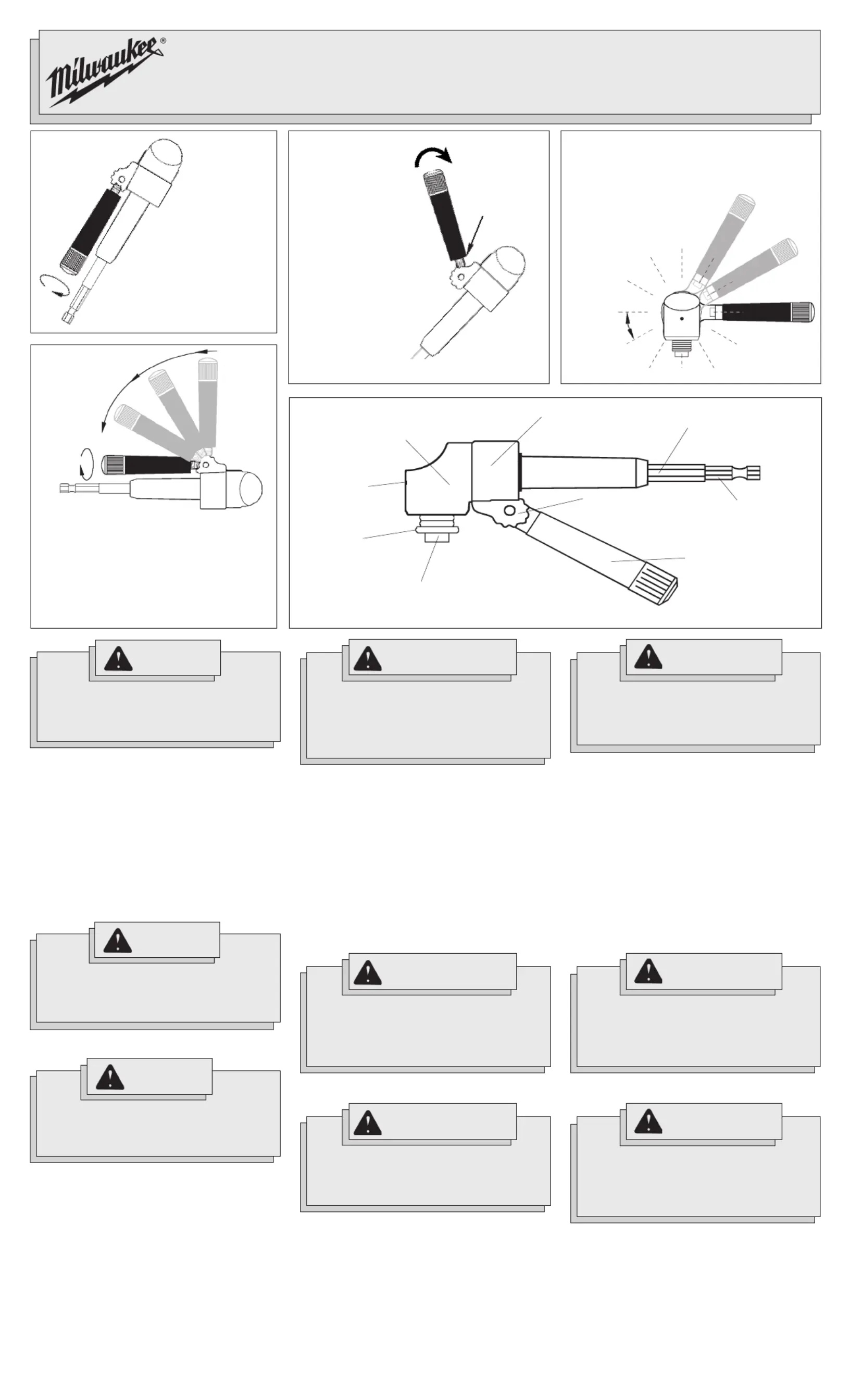 Milwaukee®