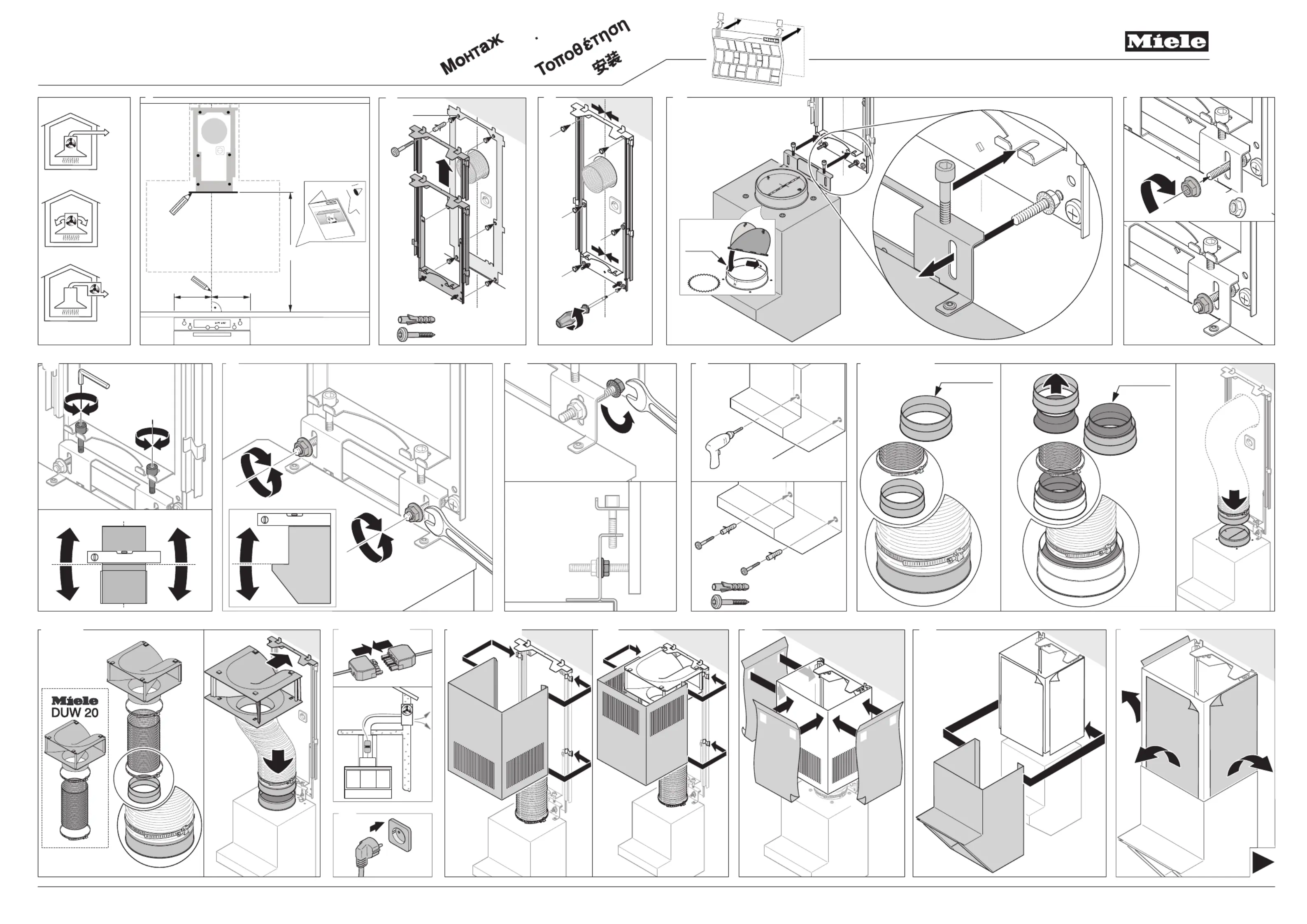 Монтаж · Τοποθέτηση 安装

Miele

Miele
DUW 20