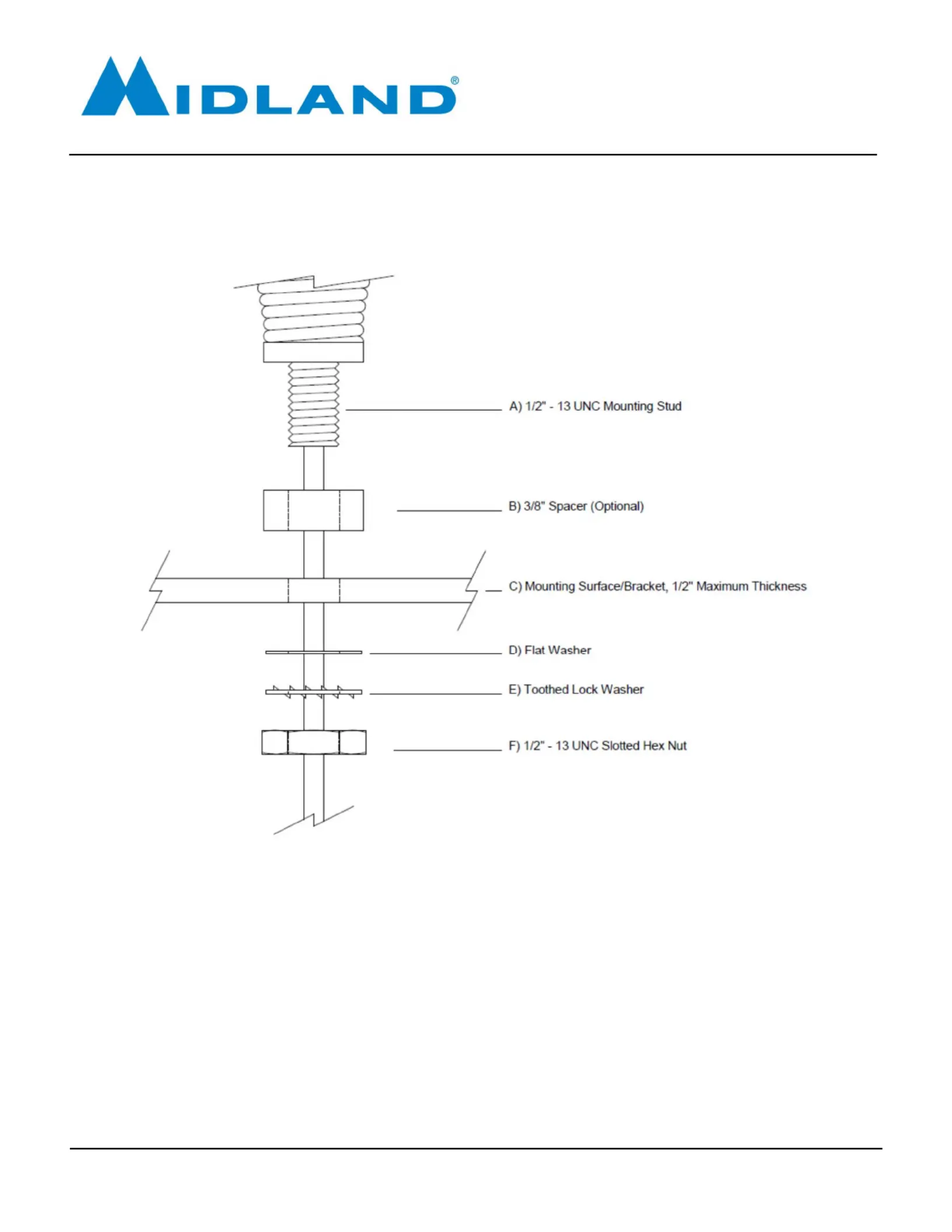 MIDLAND®

A) 1/2" - 13 UNC Mounting Stud

B) 3/8" Spacer (Optional)

C) Mounting Surface/Bracket, 1/2" Maximum Thickness

D) Flat Washer

E) Toothed Lock Washer

F) 1/2" - 13 UNC Slotted Hex Nut