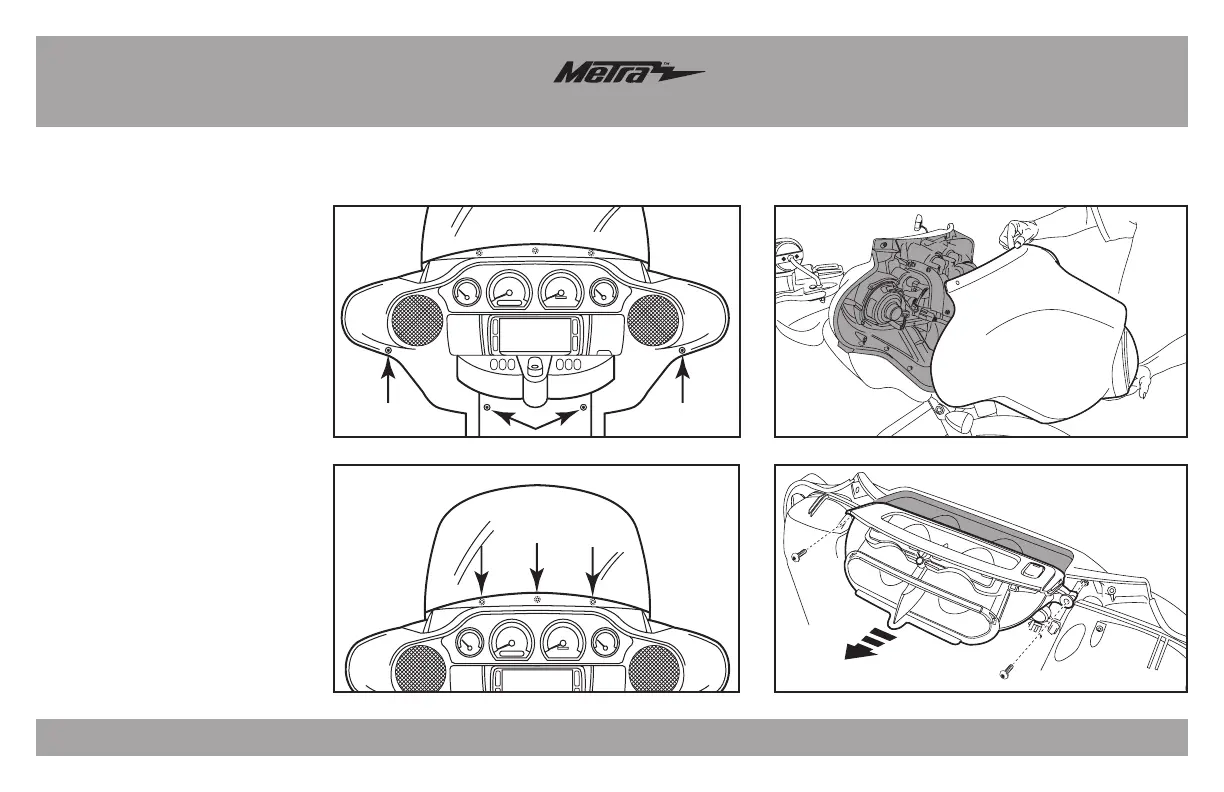 Metra™