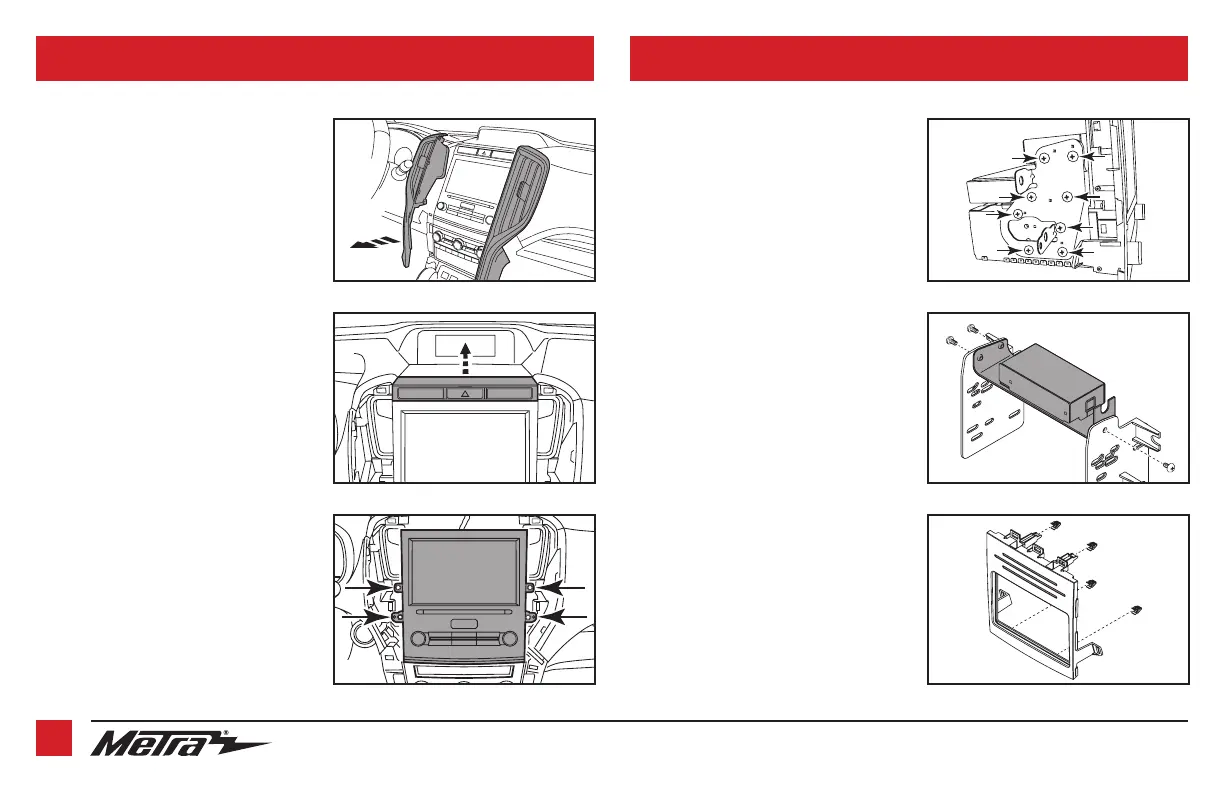 Metra®