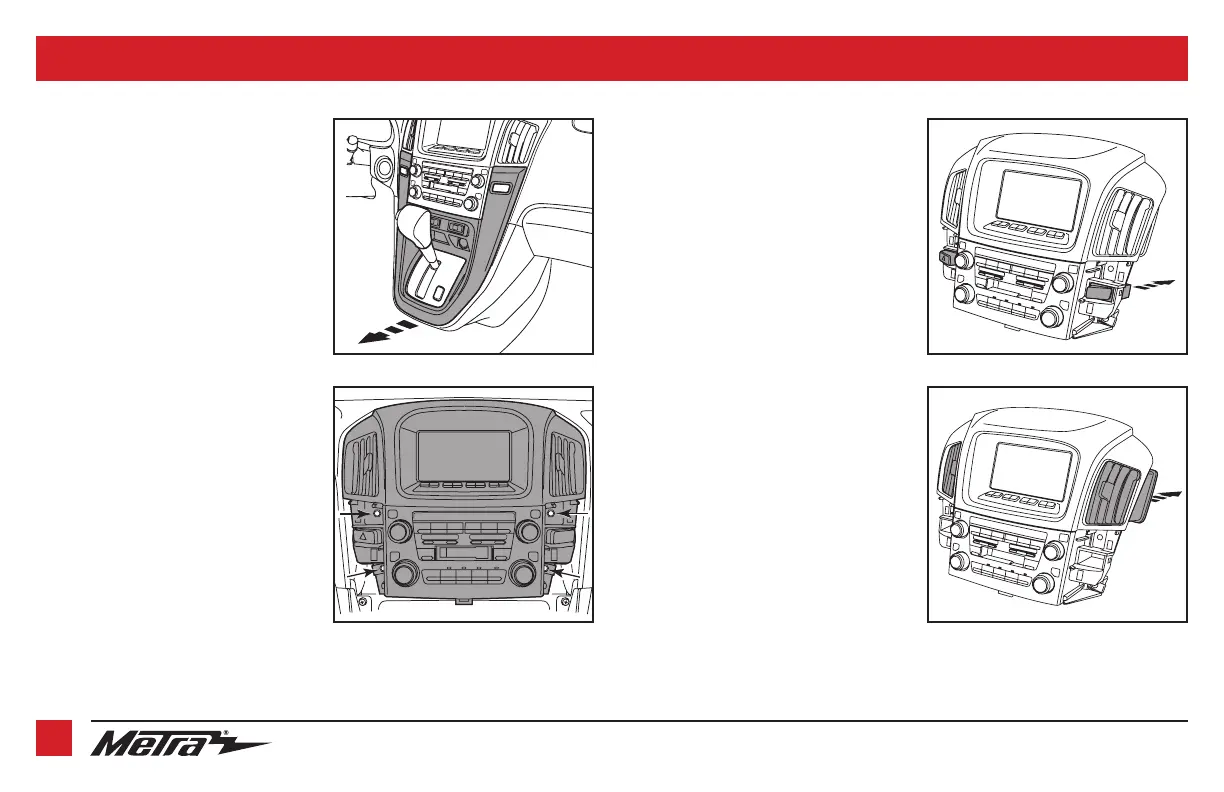 Metra®